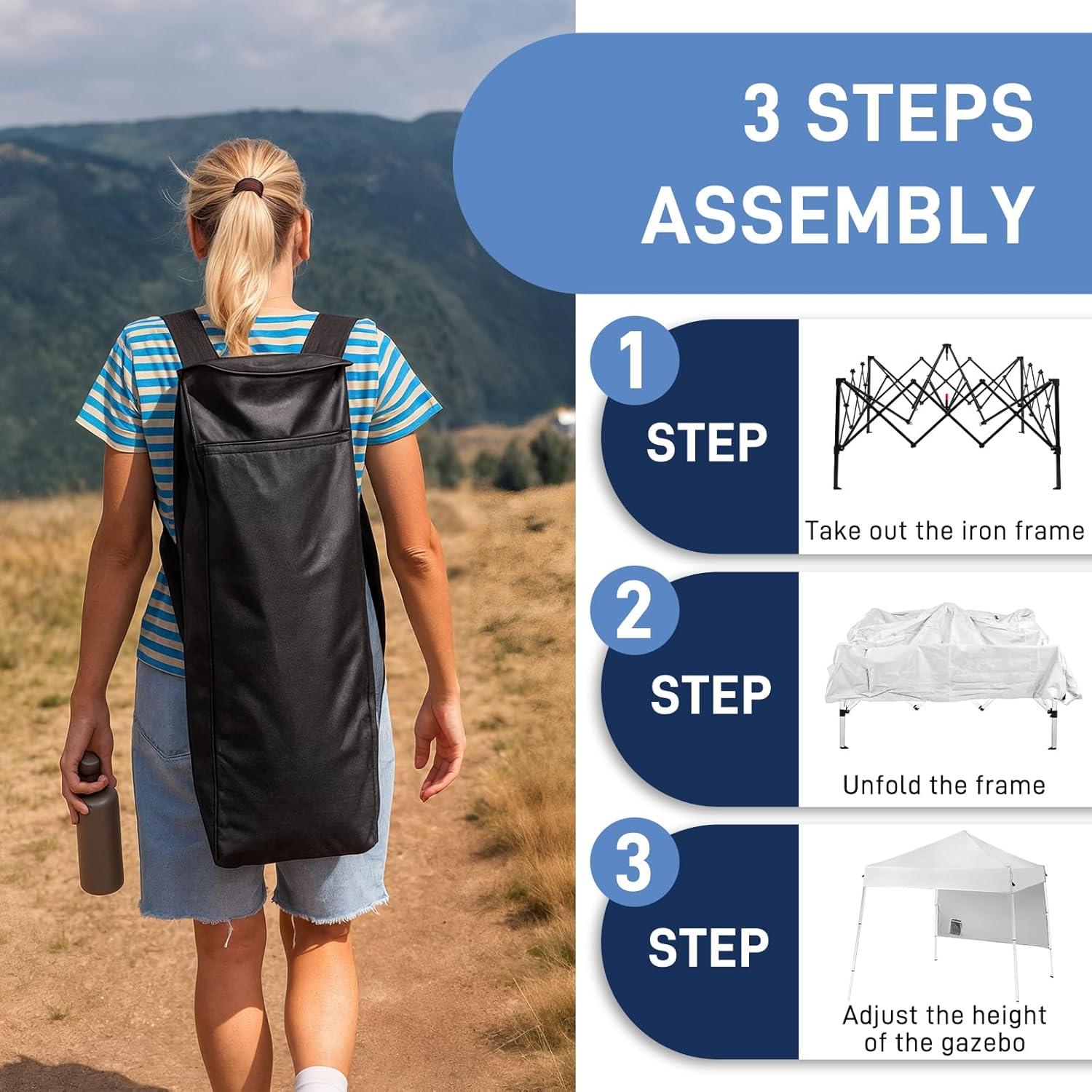 3 STEPS ASSEMBLY

1
STEP
Take out the iron frame

2
STEP
Unfold the frame

3
STEP
Adjust the height of the gazebo