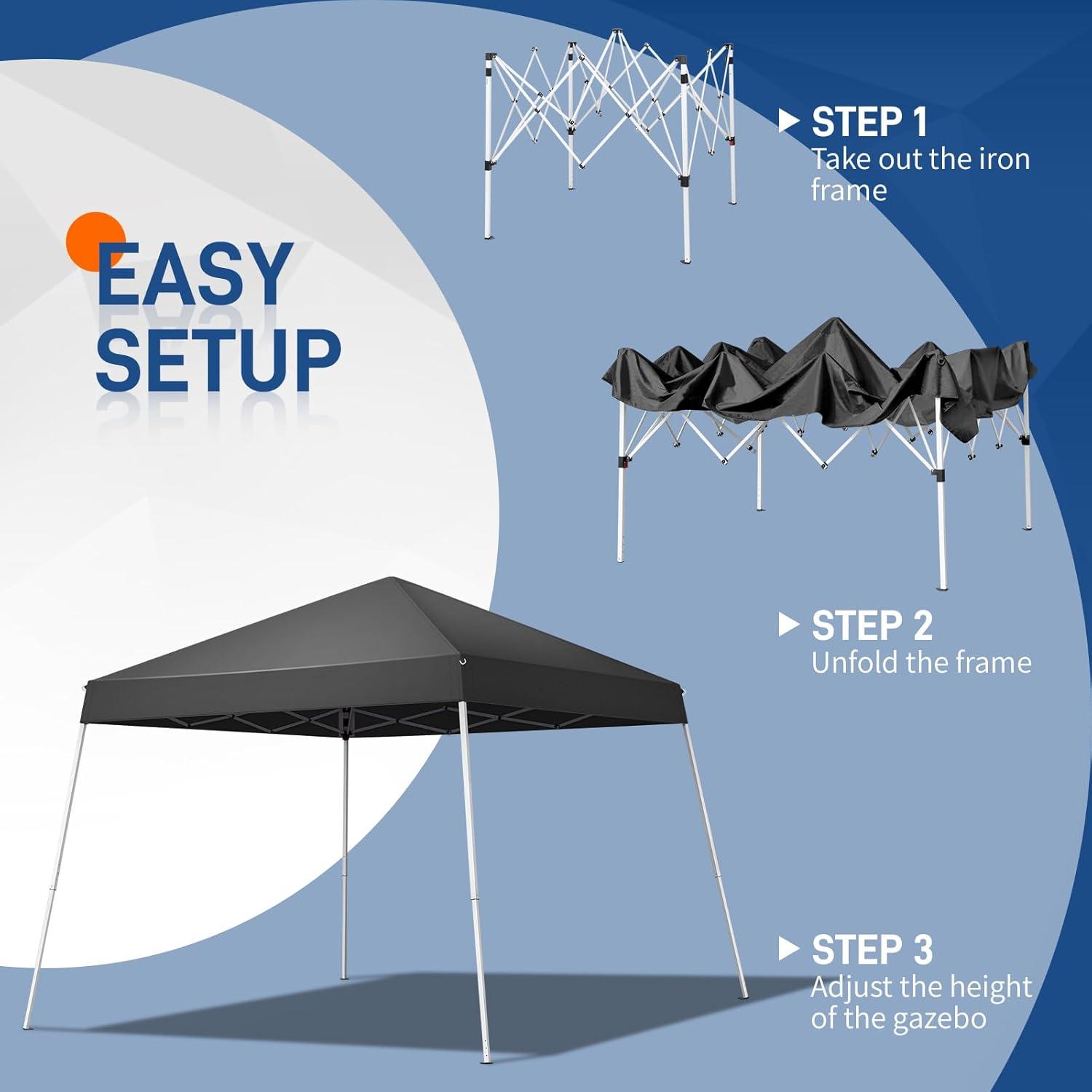 EASY SETUP

STEP 1
Take out the iron frame

STEP 2
Unfold the frame

STEP 3
Adjust the height of the gazebo