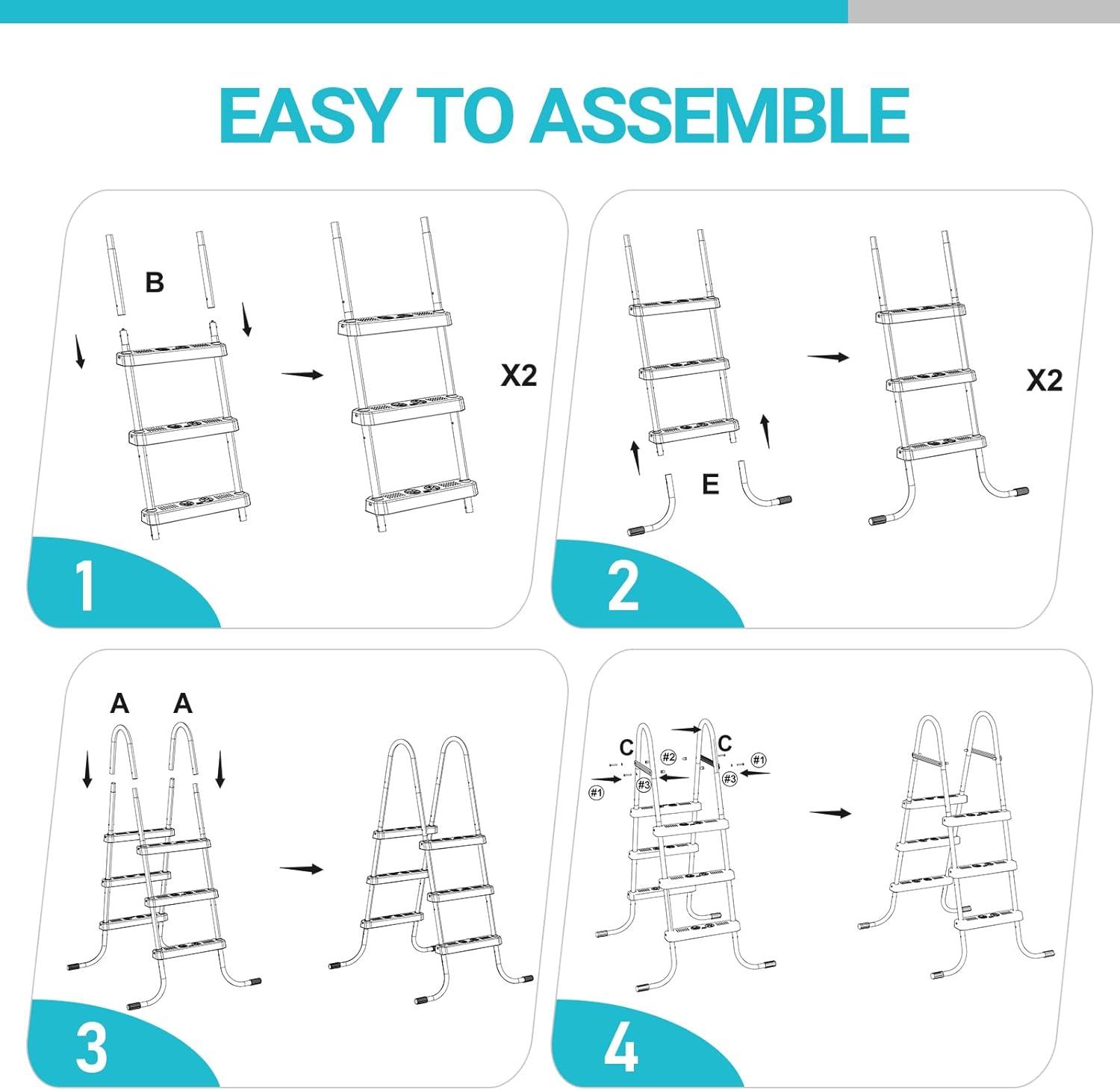 EASY TO ASSEMBLE

B

X2

1

E

X2

2

A A

3

C C
#2 #1
#1 #3 #3

4