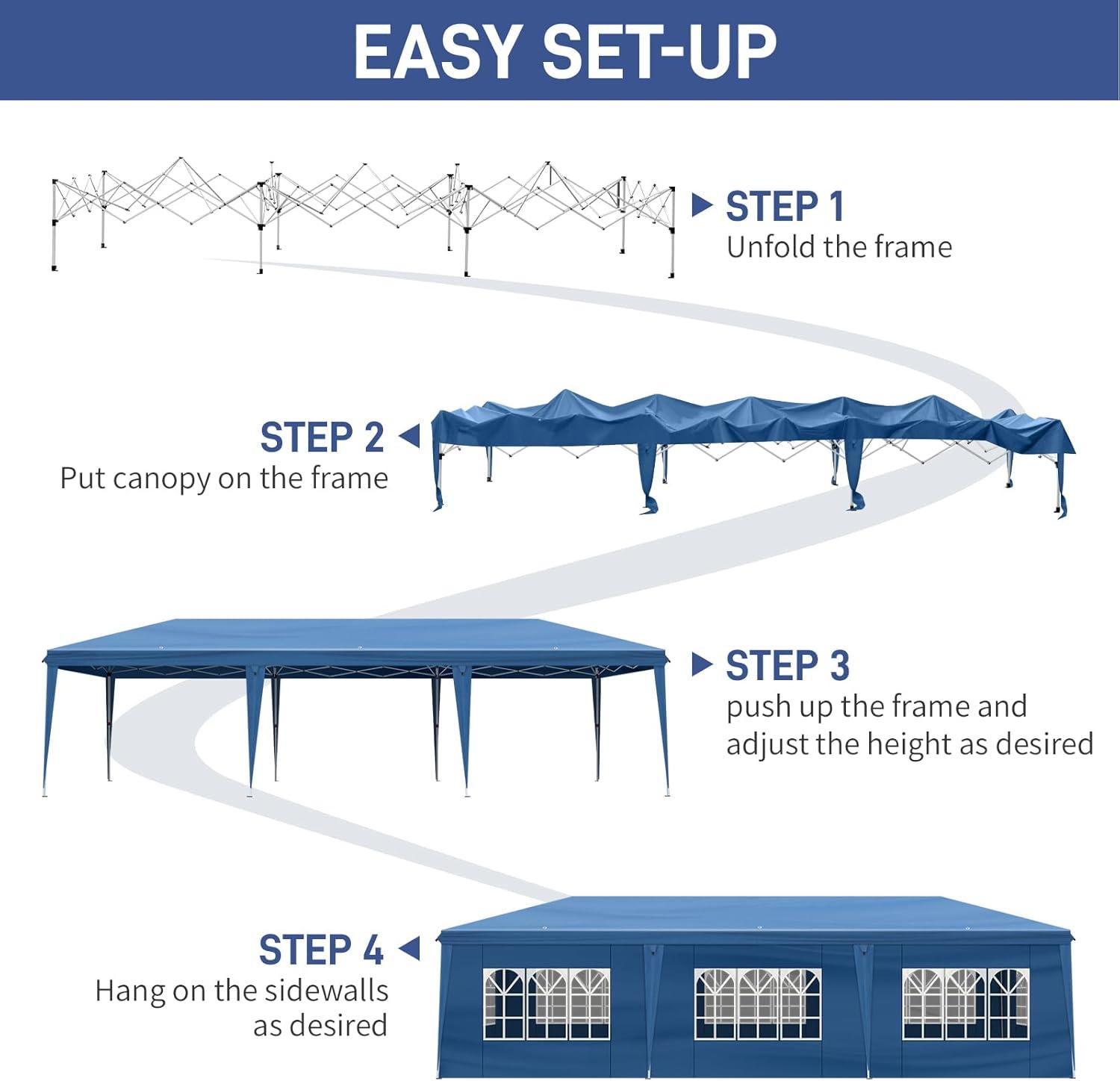 EASY SET-UP

STEP 1
Unfold the frame

STEP 2
Put canopy on the frame

STEP 3
push up the frame and adjust the height as desired

STEP 4
Hang on the sidewalls as desired