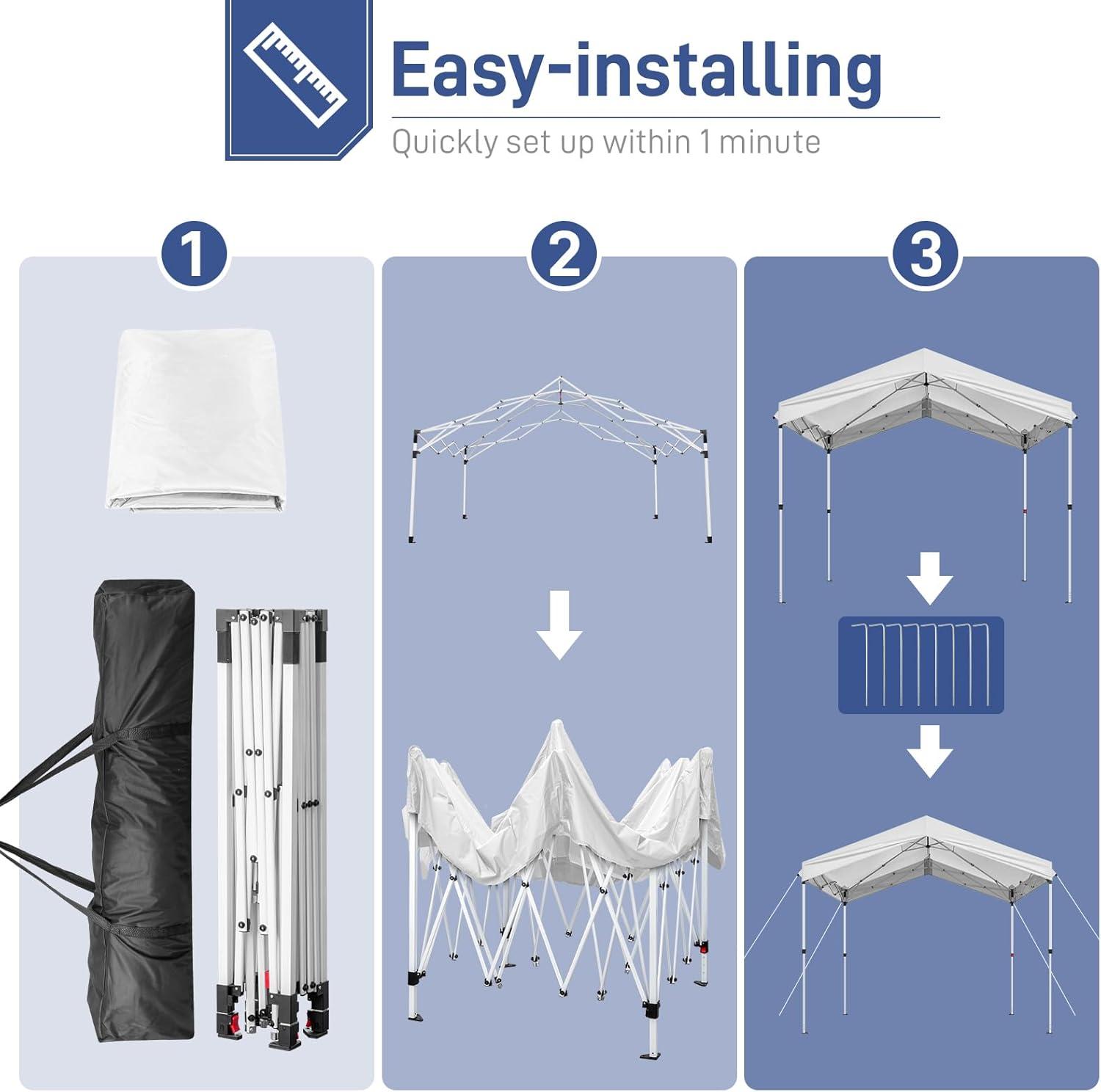 Easy-installing

Quickly set up within 1 minute

1

2

3