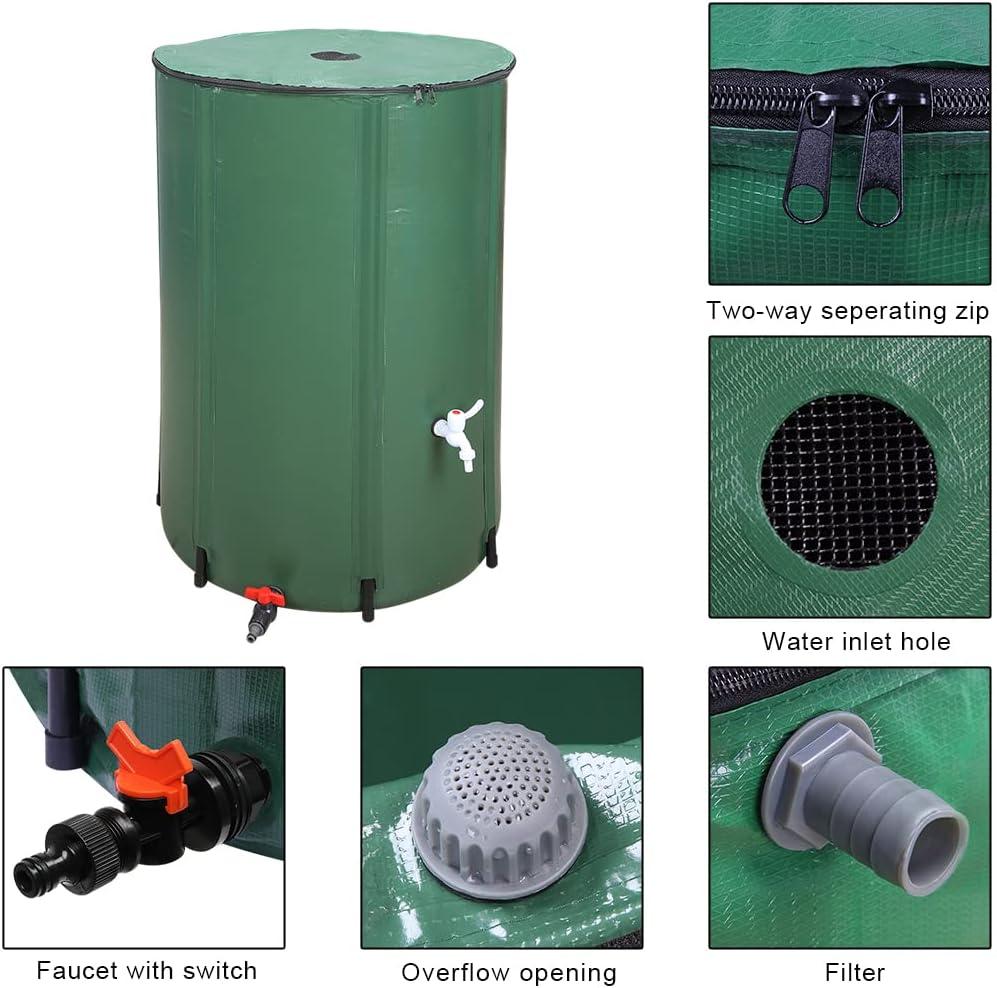 Two-way seperating zip

Water inlet hole

Faucet with switch

Overflow opening

Filter