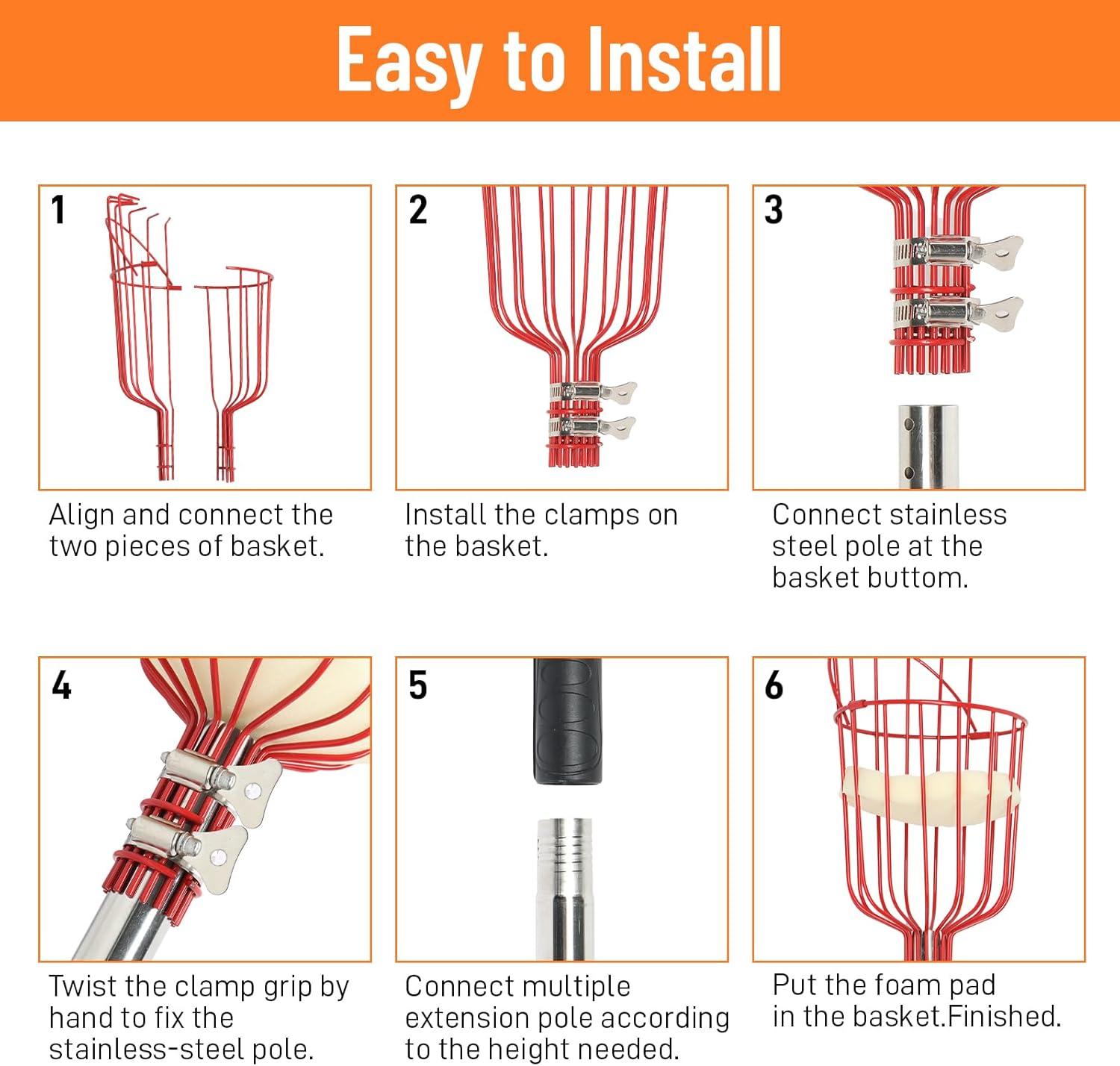 Easy to Install

1

Align and connect the two pieces of basket.

2

Install the clamps on the basket.

3

Connect stainless steel pole at the basket buttom.

4

Twist the clamp grip by hand to fix the stainless-steel pole.

5

Connect multiple extension pole according to the height needed.

6

Put the foam pad in the basket.Finished.