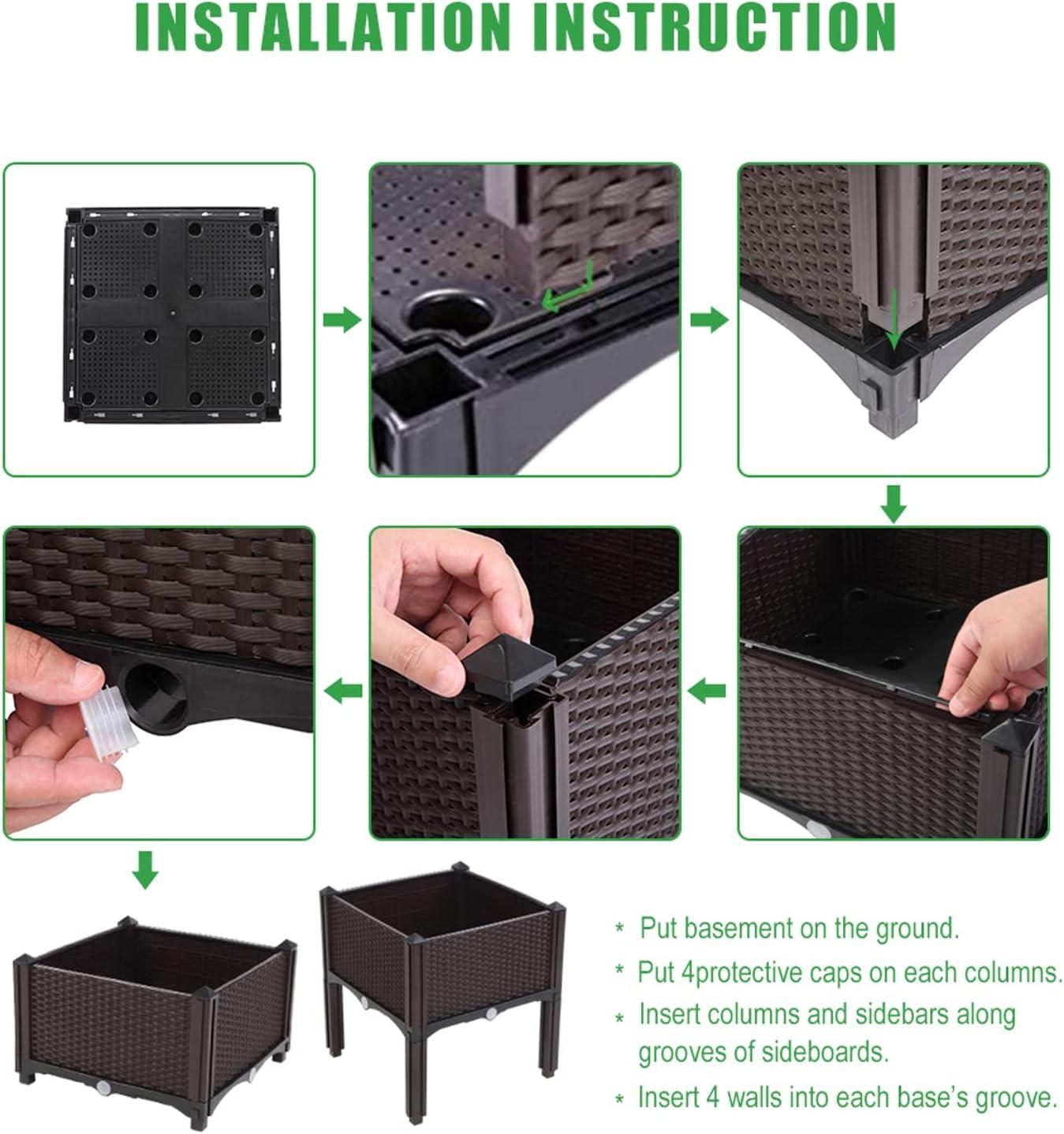 INSTALLATION INSTRUCTION

* Put basement on the ground.
* Put 4protective caps on each columns.
* Insert columns and sidebars along grooves of sideboards.
* Insert 4 walls into each base's groove.