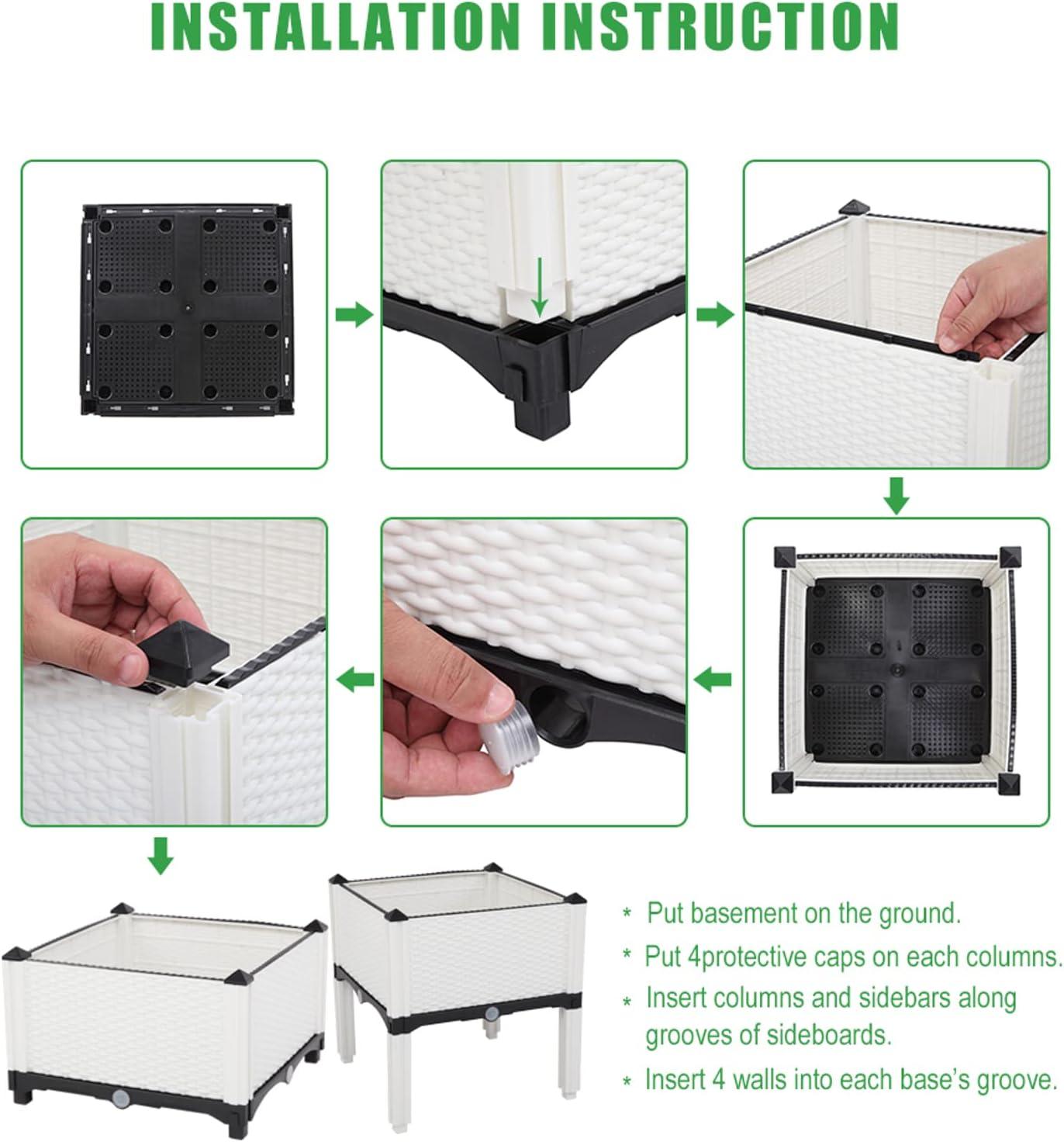 INSTALLATION INSTRUCTION

* Put basement on the ground.
* Put 4protective caps on each columns.
* Insert columns and sidebars along grooves of sideboards.
* Insert 4 walls into each base's groove.