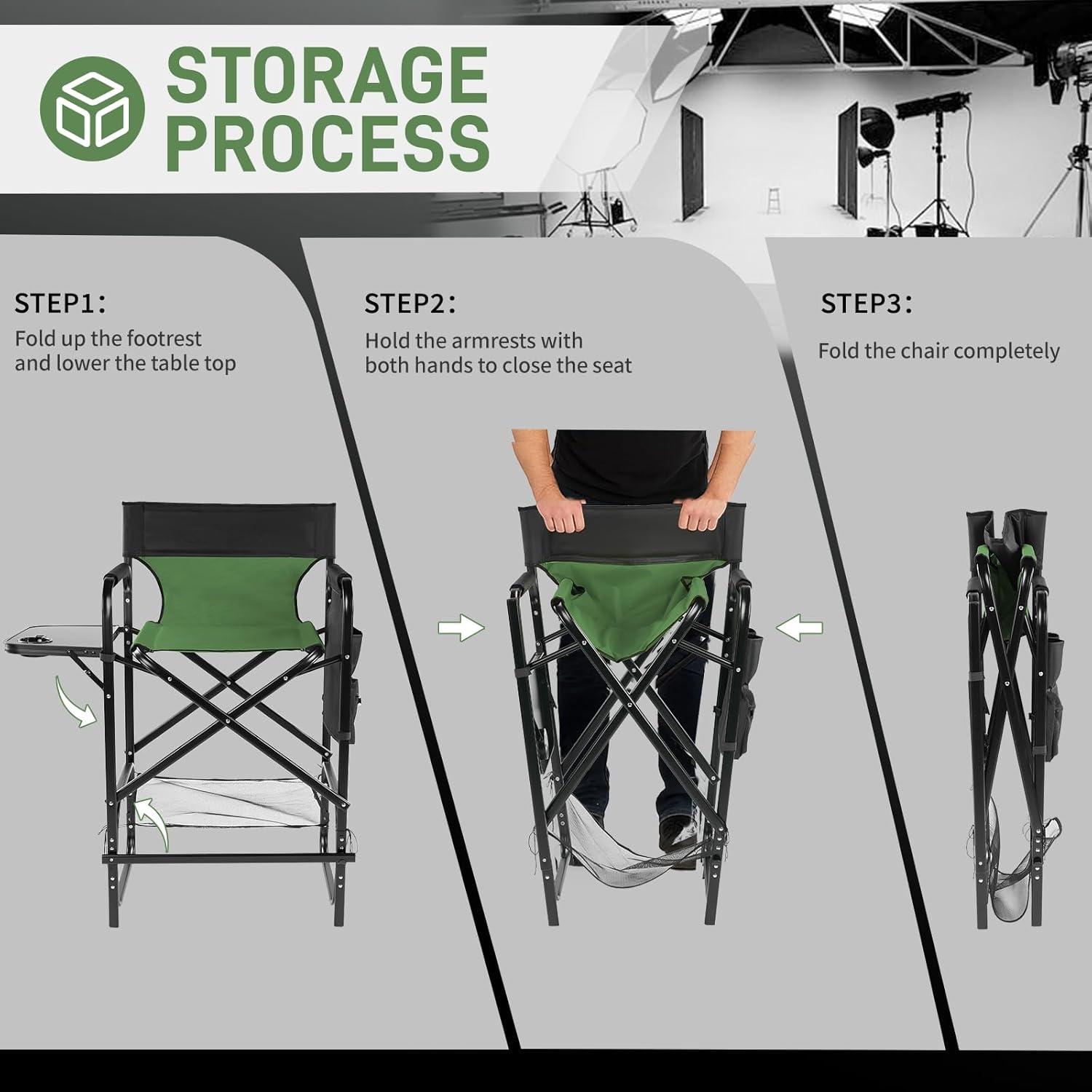 STORAGE PROCESS

STEP1:
Fold up the footrest and lower the table top

STEP2:
Hold the armrests with both hands to close the seat

STEP3:
Fold the chair completely