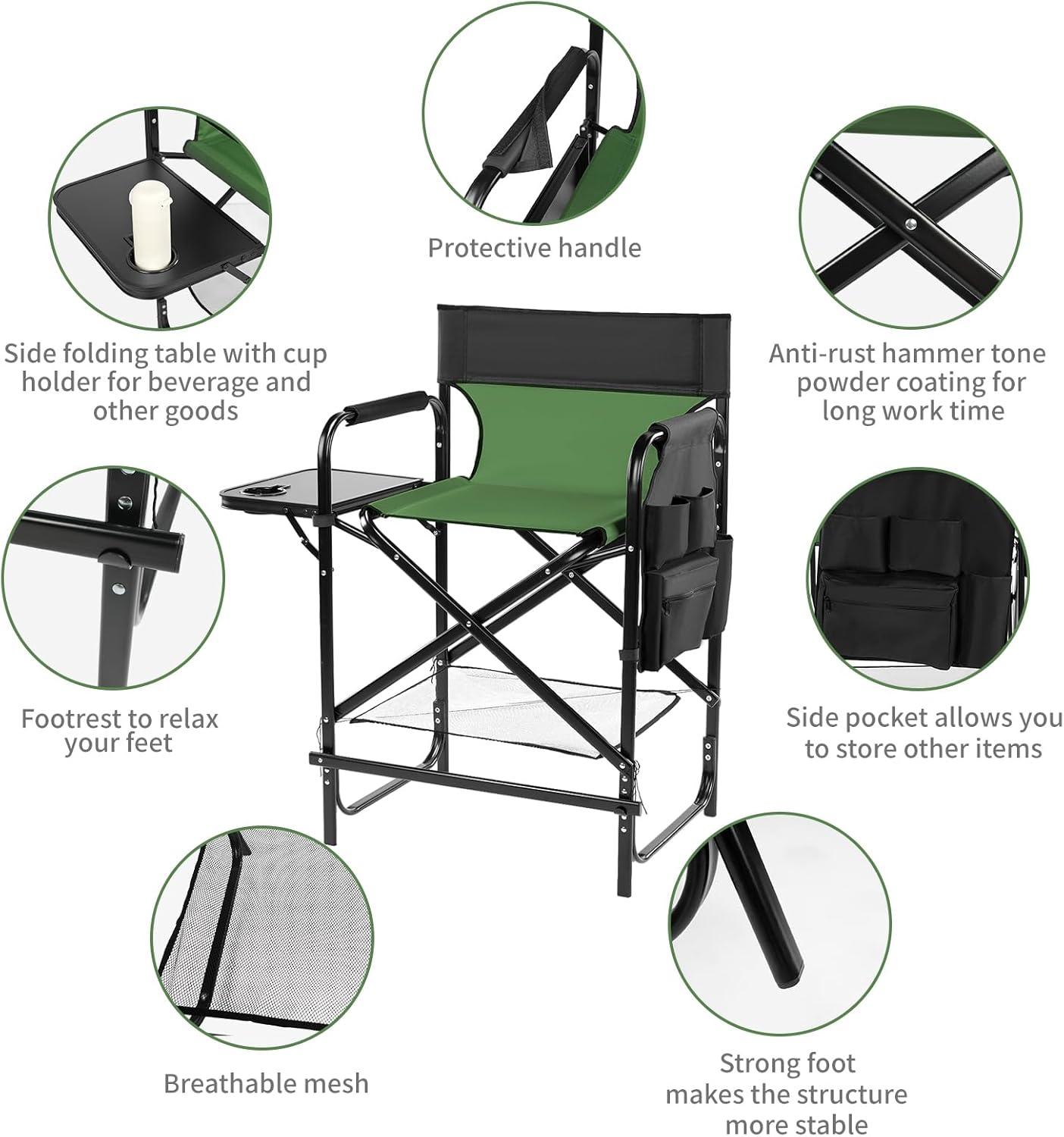 Protective handle

Side folding table with cup holder for beverage and other goods

Anti-rust hammer tone powder coating for long work time

Footrest to relax your feet

Side pocket allows you to store other items

Breathable mesh

Strong foot makes the structure more stable