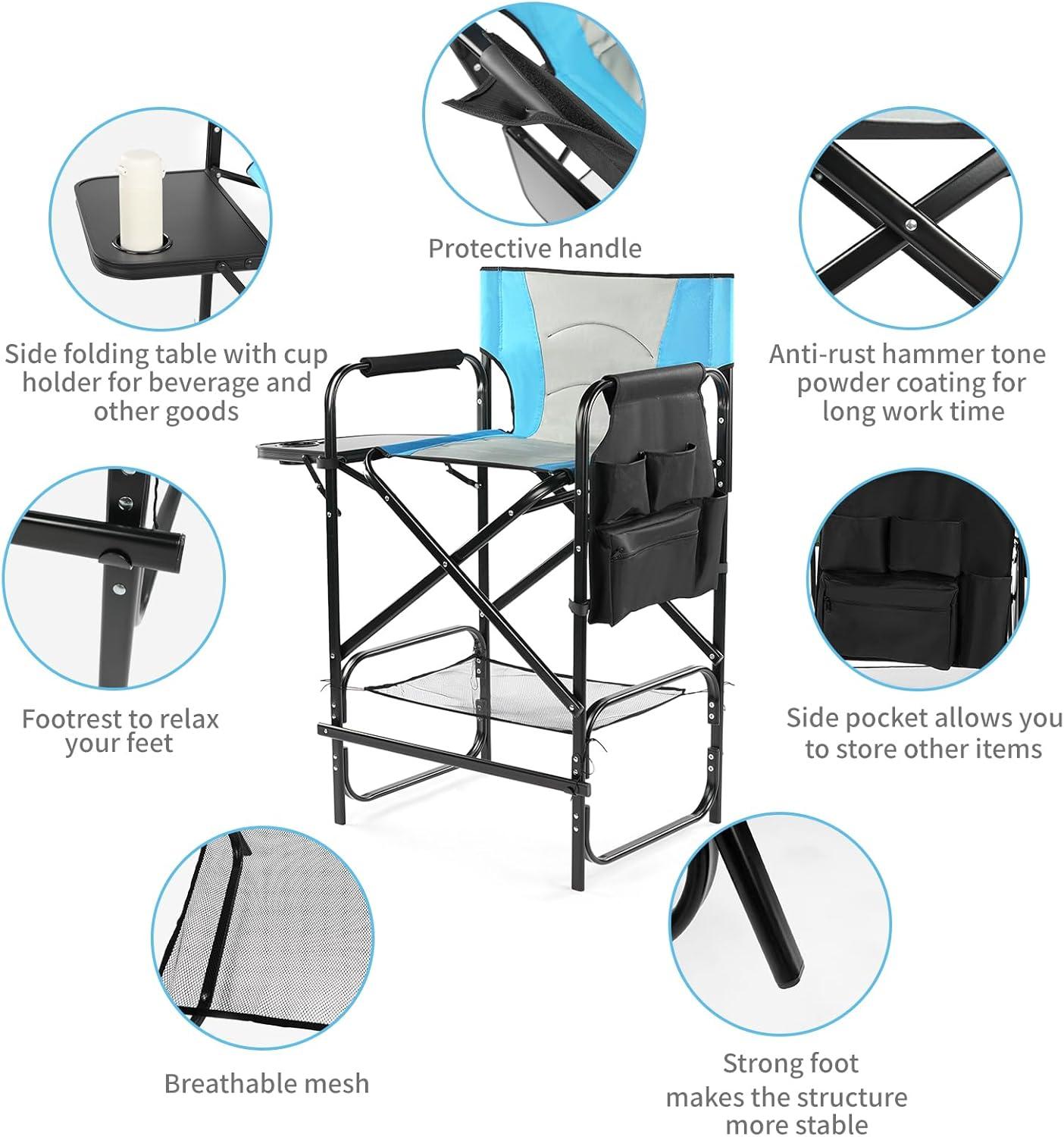 Protective handle

Side folding table with cup holder for beverage and other goods

Anti-rust hammer tone powder coating for long work time

Footrest to relax your feet

Side pocket allows you to store other items

Breathable mesh

Strong foot makes the structure more stable