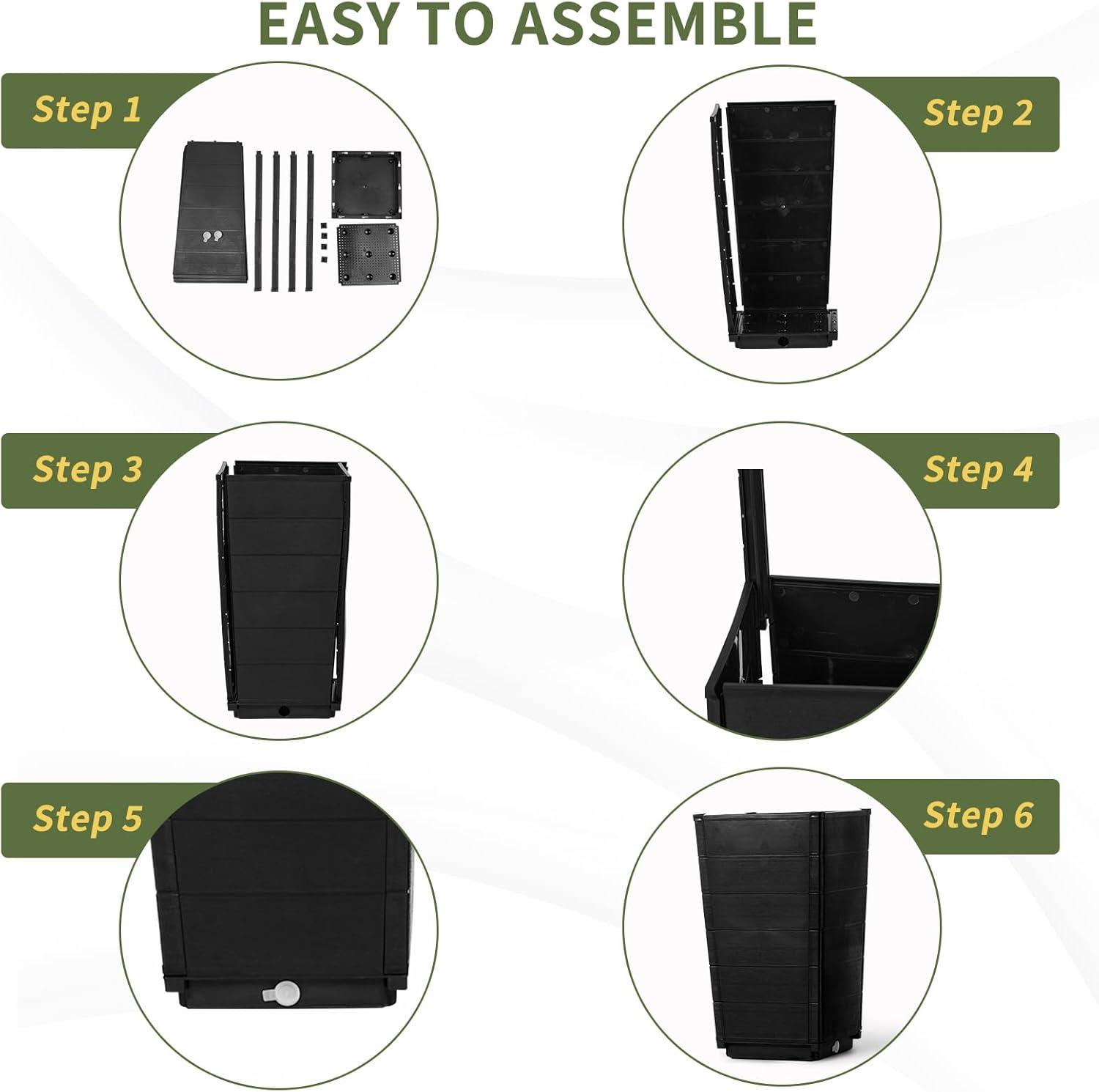 EASY TO ASSEMBLE

Step 1

Step 2

Step 3

Step 4

Step 5

Step 6