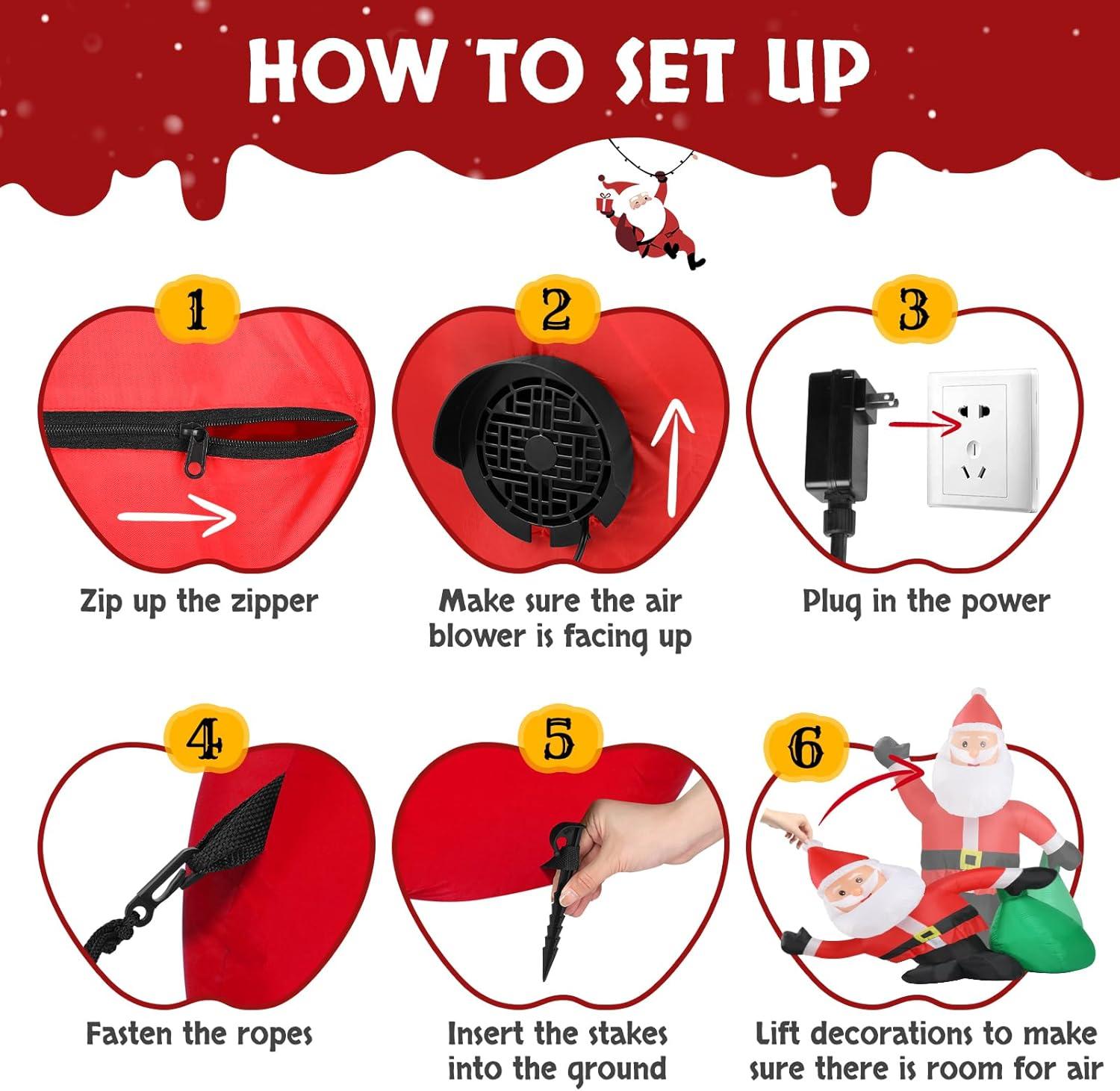 HOW TO SET UP

1
Zip up the zipper

2
Make sure the air blower is facing up

3
Plug in the power

4
Fasten the ropes

5
Insert the stakes into the ground

6
Lift decorations to make sure there is room for air