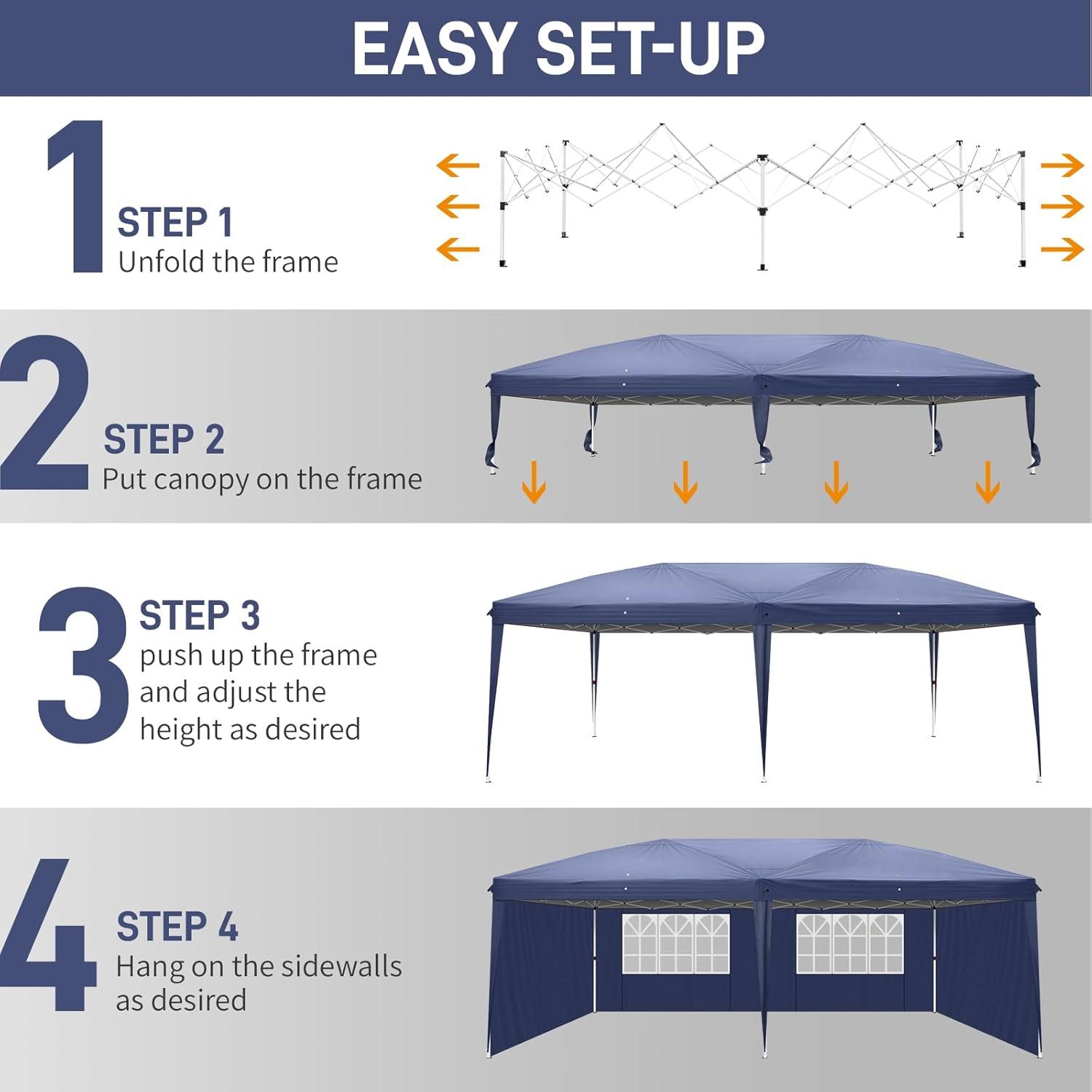 EASY SET-UP

1
STEP 1
Unfold the frame

2
STEP 2
Put canopy on the frame

3
STEP 3
push up the frame and adjust the height as desired

4
STEP 4
Hang on the sidewalls as desired