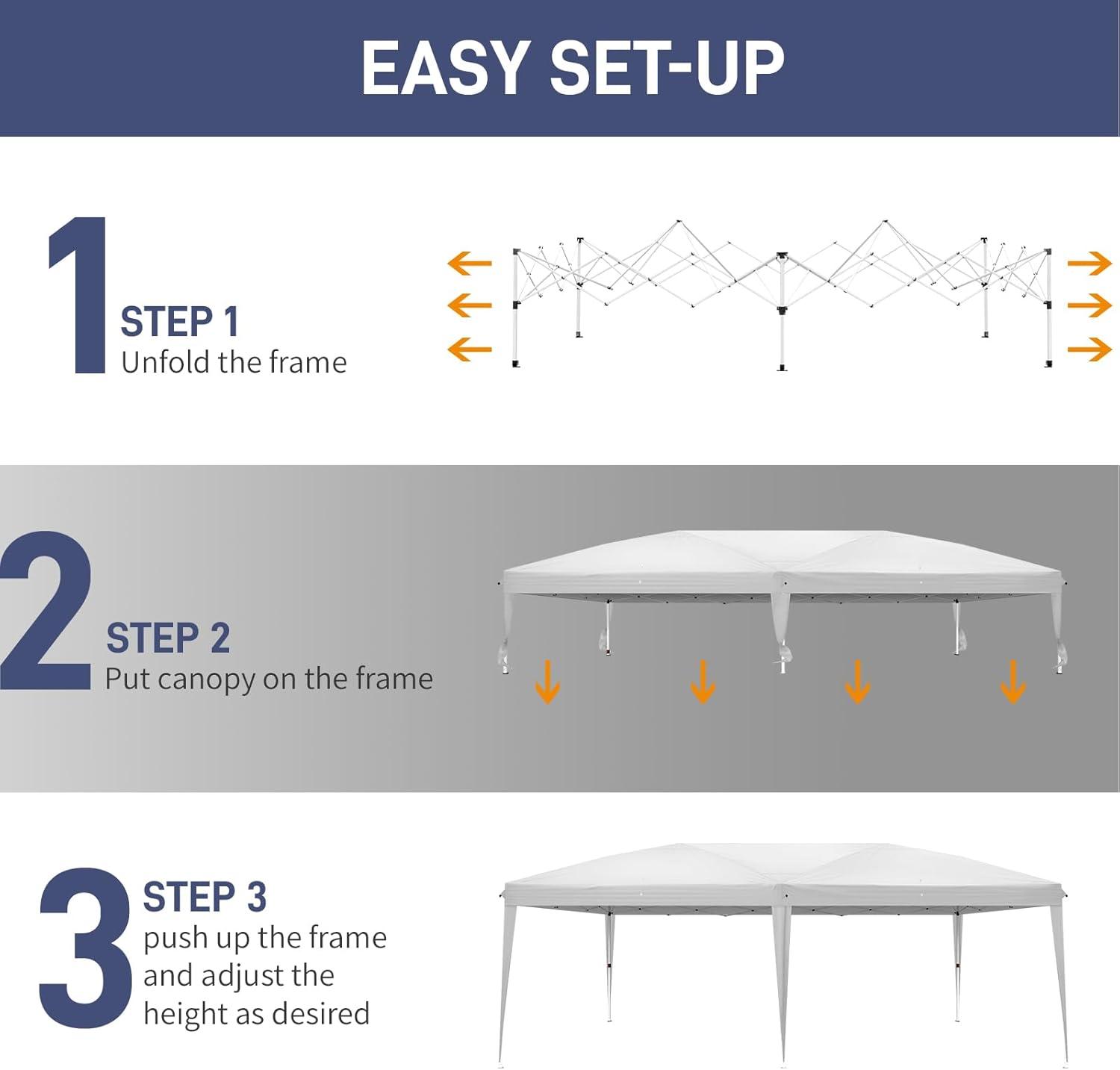 EASY SET-UP

1
STEP 1
Unfold the frame

2
STEP 2
Put canopy on the frame

3
STEP 3
push up the frame and adjust the height as desired