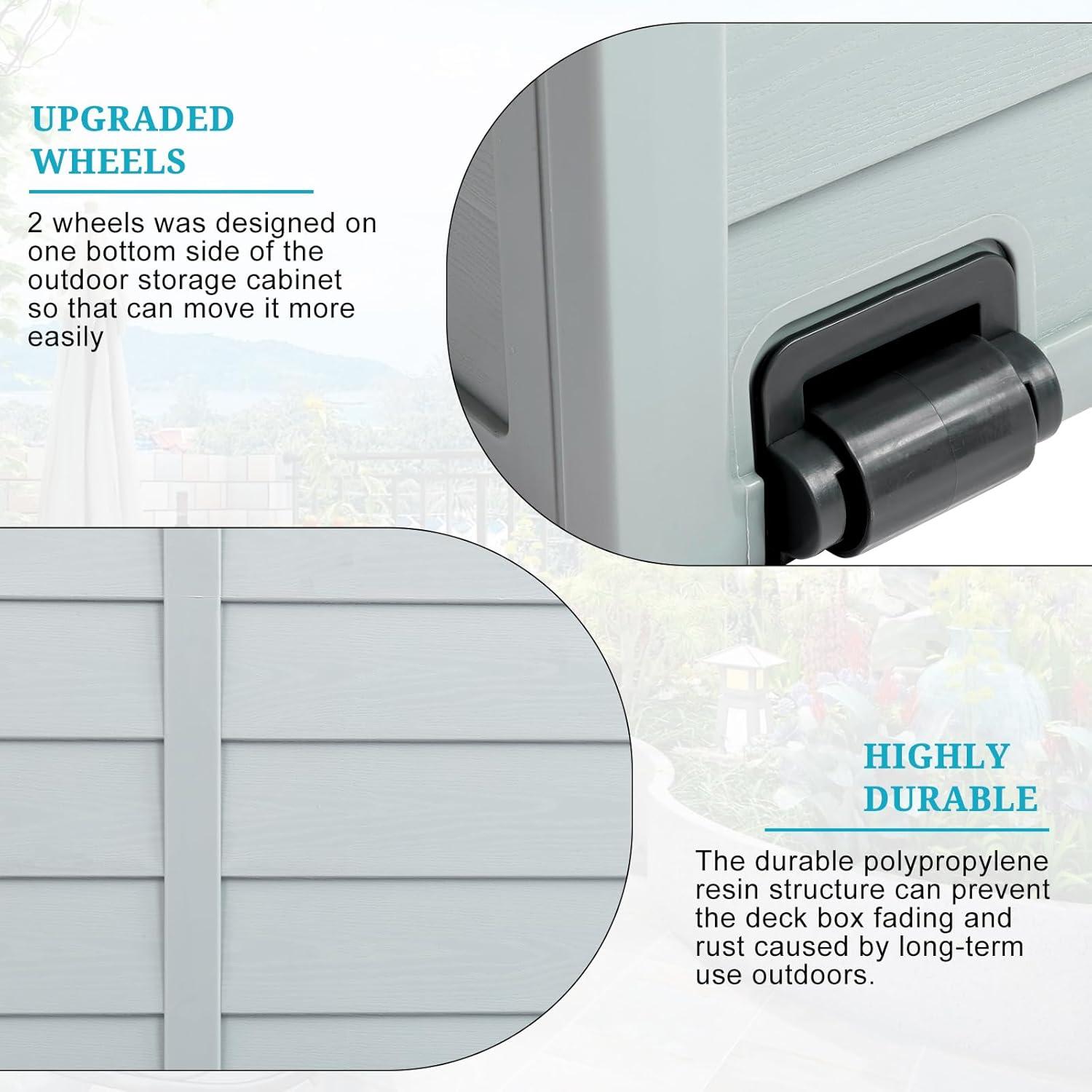 UPGRADED WHEELS

2 wheels was designed on one bottom side of the outdoor storage cabinet so that can move it more easily

HIGHLY DURABLE

The durable polypropylene resin structure can prevent the deck box fading and rust caused by long-term use outdoors.