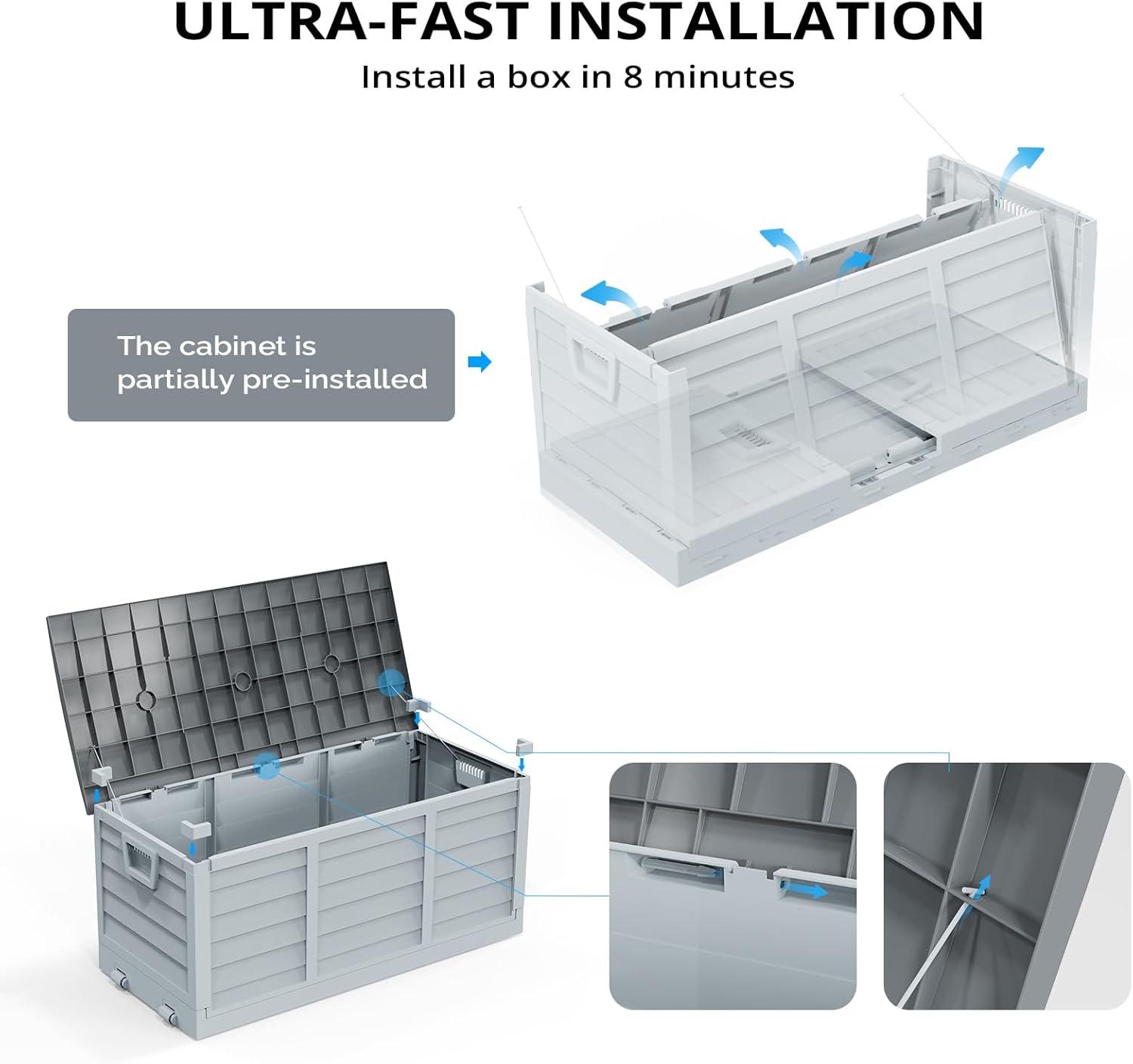 ULTRA-FAST INSTALLATION

Install a box in 8 minutes

The cabinet is partially pre-installed