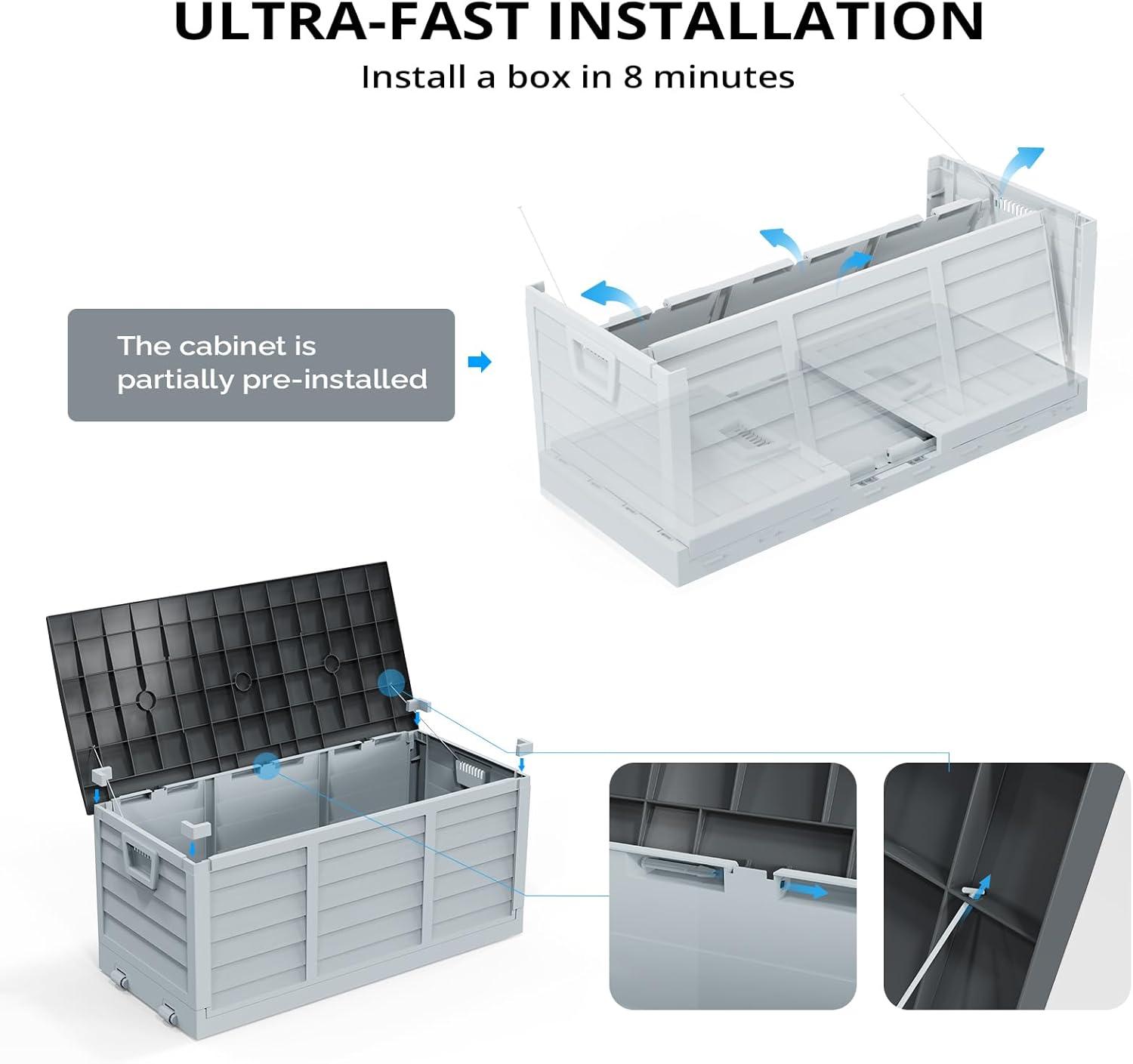 ULTRA-FAST INSTALLATION

Install a box in 8 minutes

The cabinet is partially pre-installed