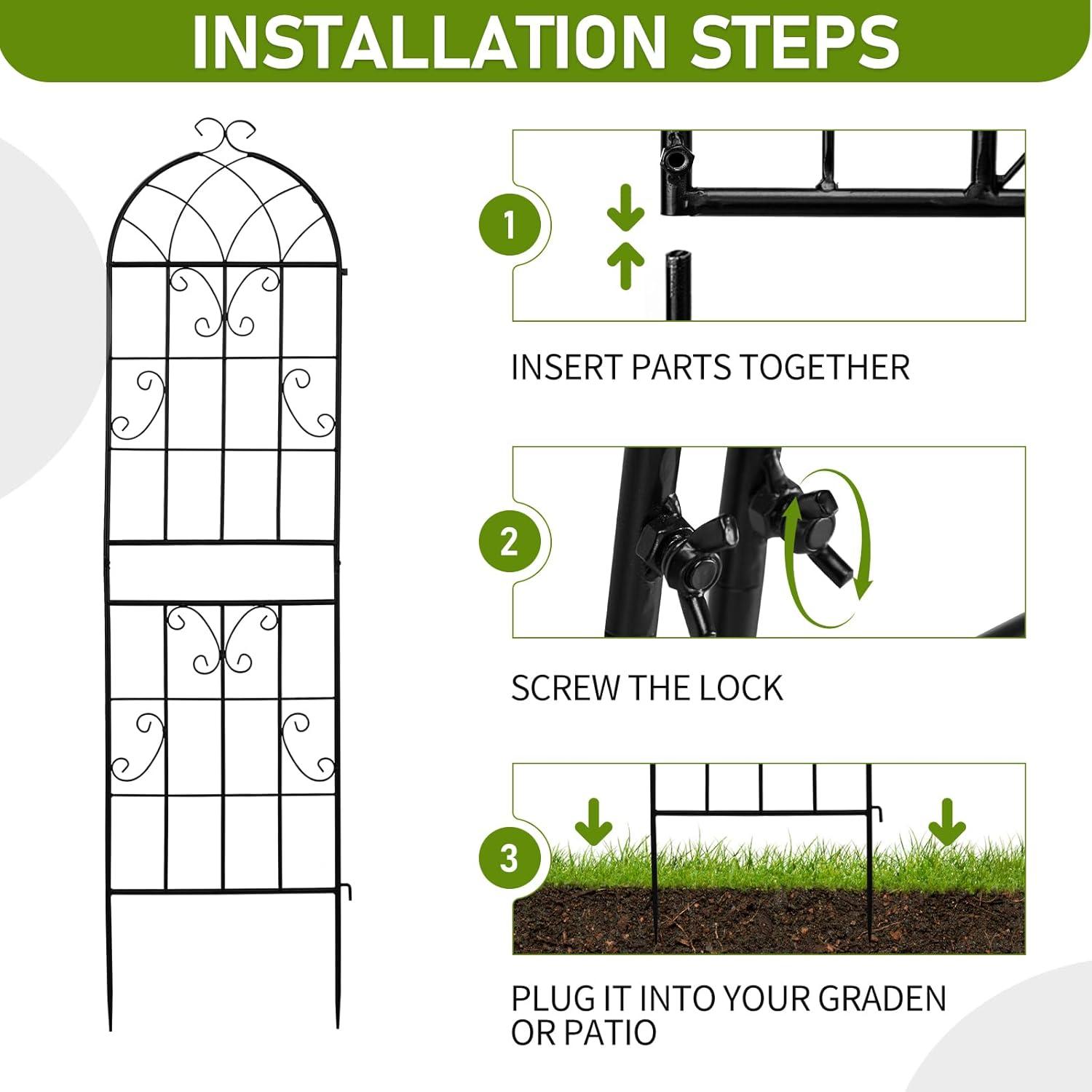 INSTALLATION STEPS

1

INSERT PARTS TOGETHER

2

SCREW THE LOCK

3

PLUG IT INTO YOUR GRADEN OR PATIO