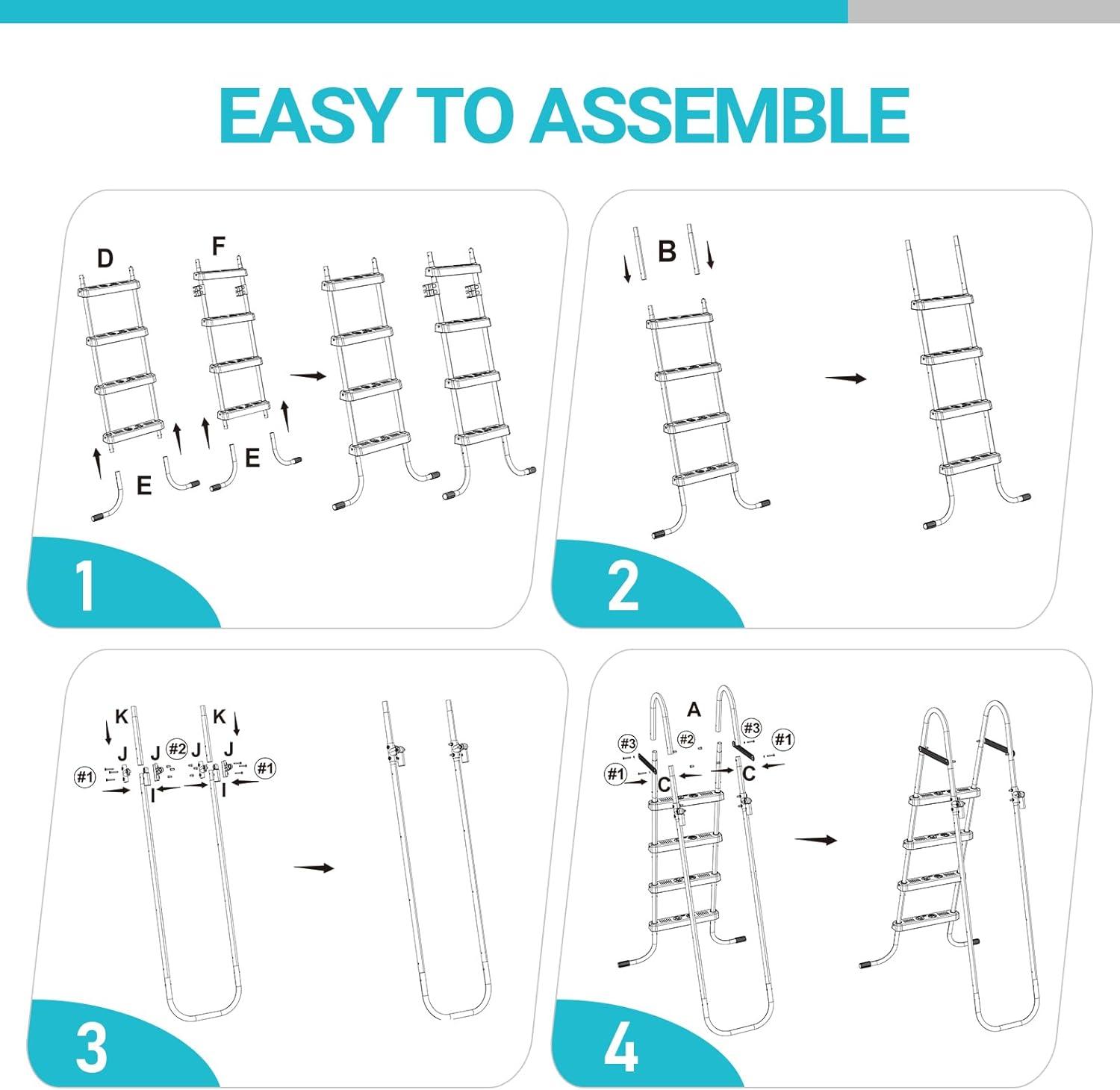 EASY TO ASSEMBLE

D
F
E
E
1

B
2

K
K
J
J
#2
J
J
#1
#1
I
I
3

A
#3
#2
#3
#1
#1
C
C
4