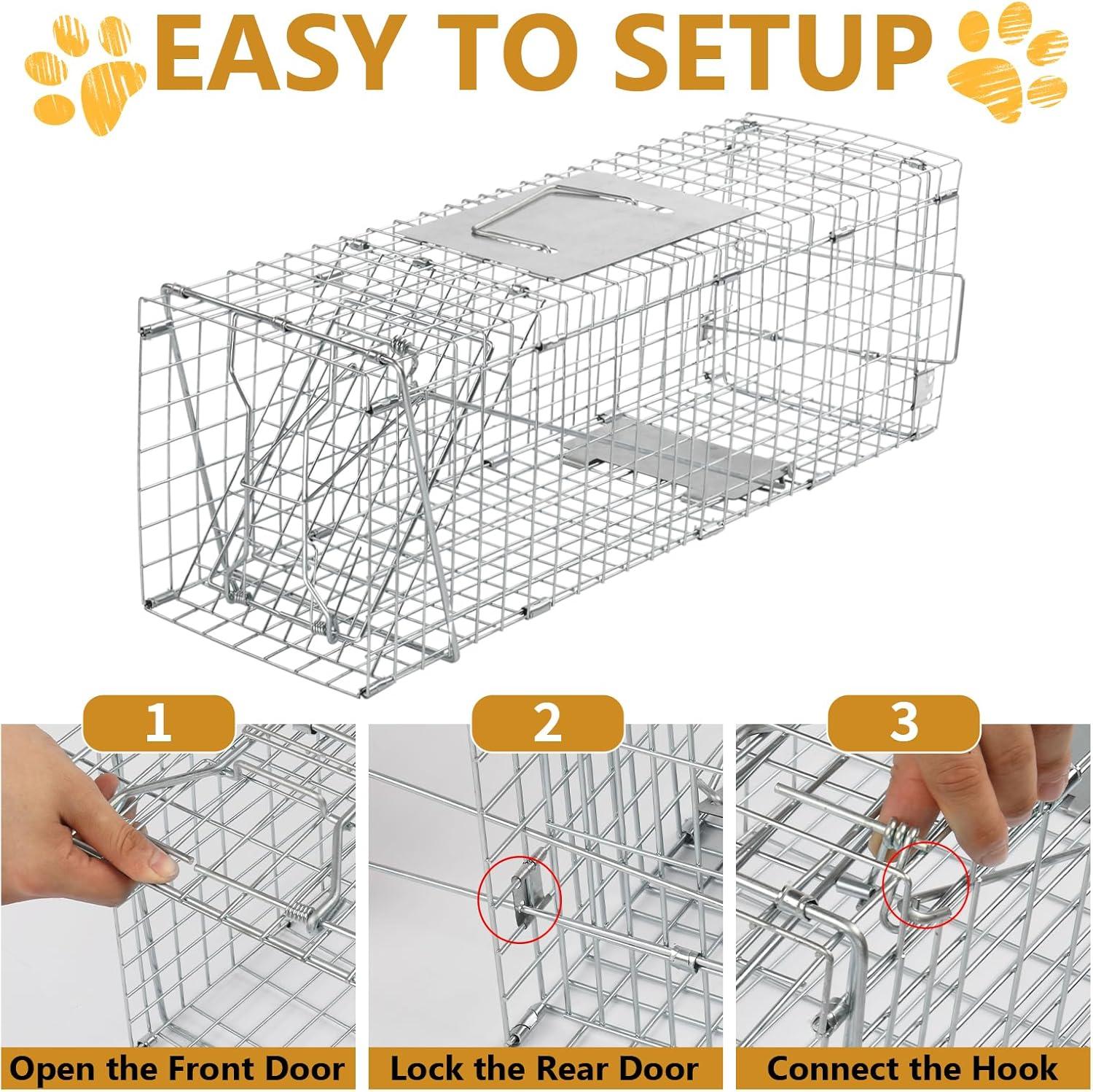 EASY TO SETUP

1

Open the Front Door

2

Lock the Rear Door

3

Connect the Hook