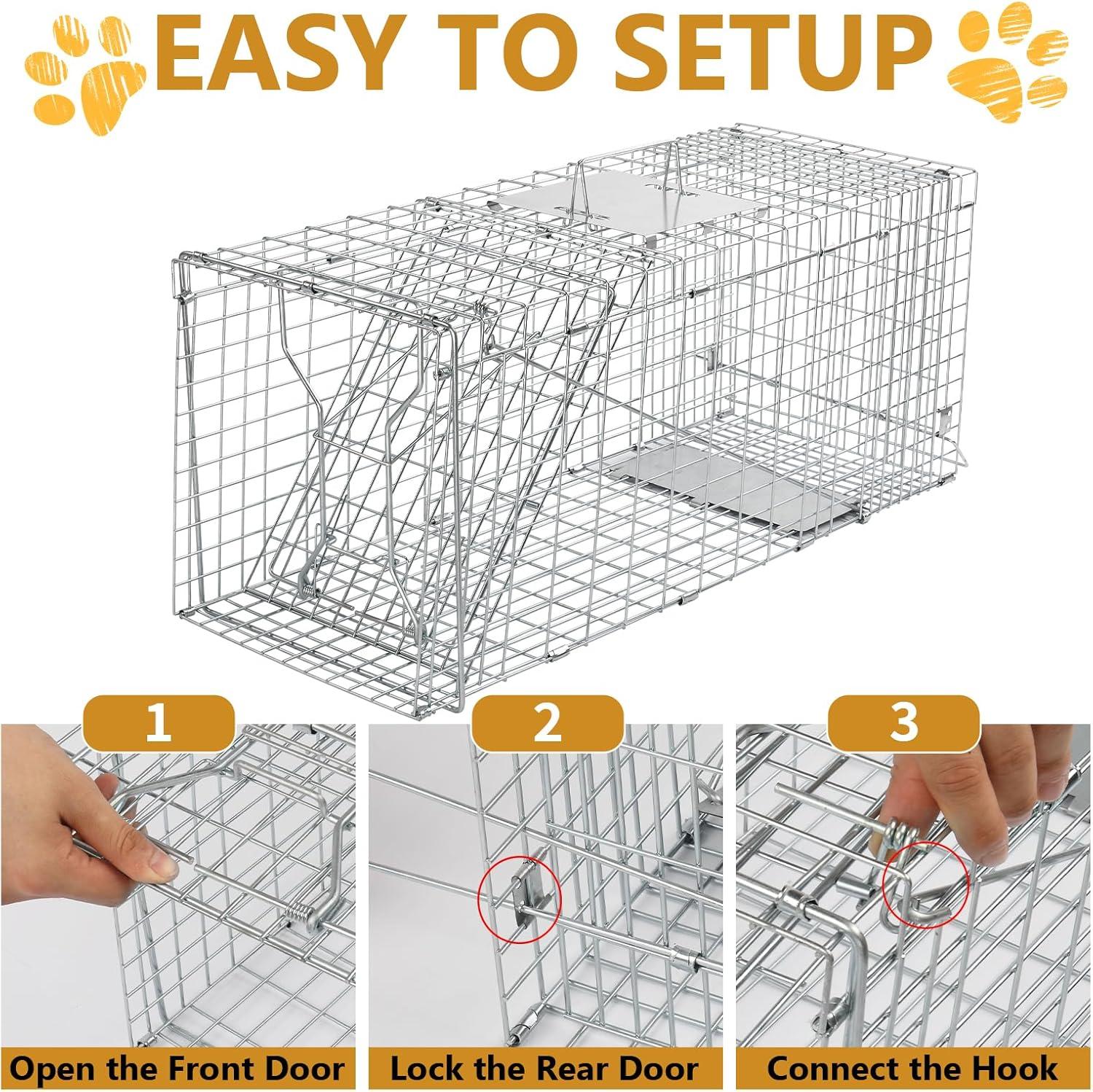 EASY TO SETUP

1

Open the Front Door

2

Lock the Rear Door

3

Connect the Hook