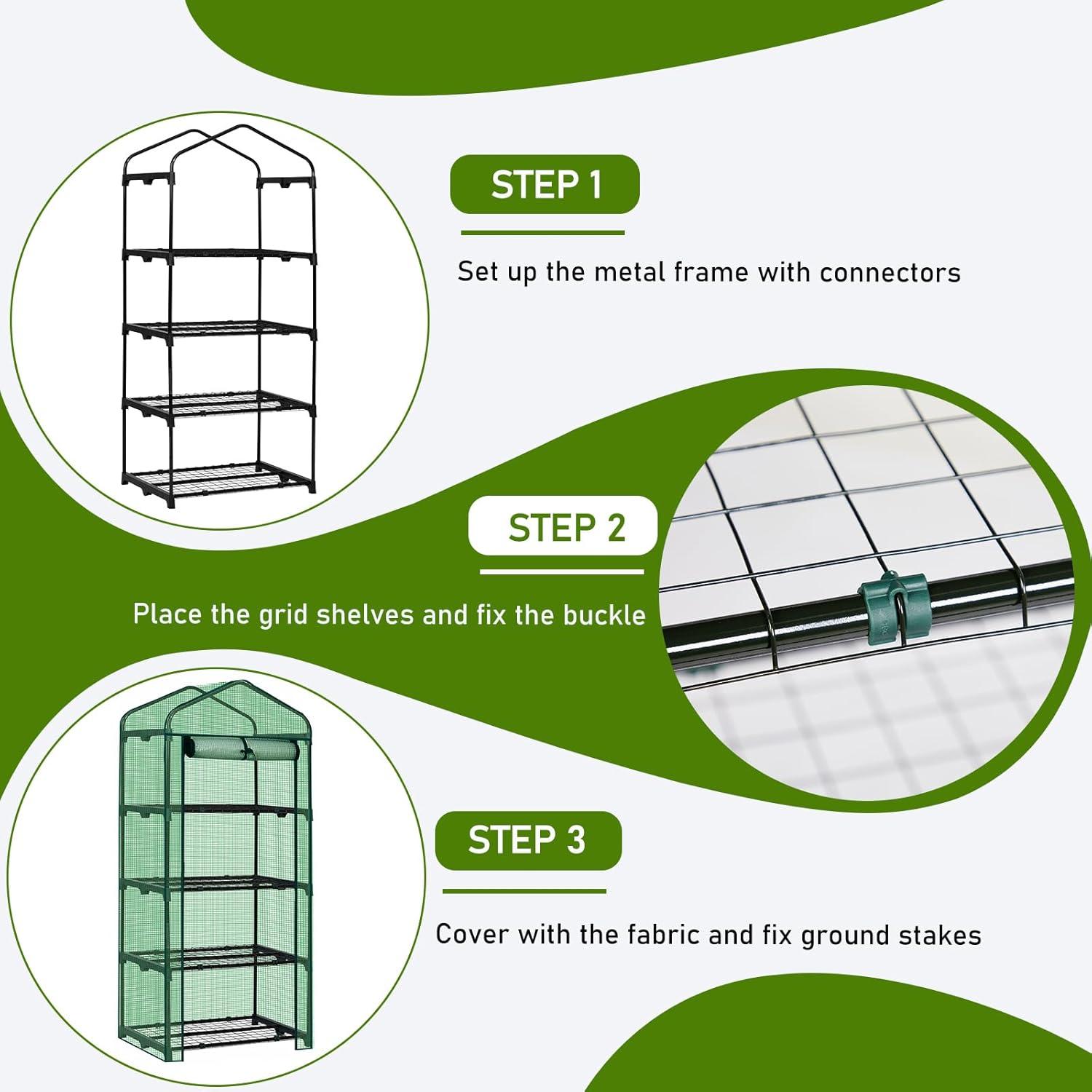 STEP 1

Set up the metal frame with connectors

STEP 2

Place the grid shelves and fix the buckle

STEP 3

Cover with the fabric and fix ground stakes