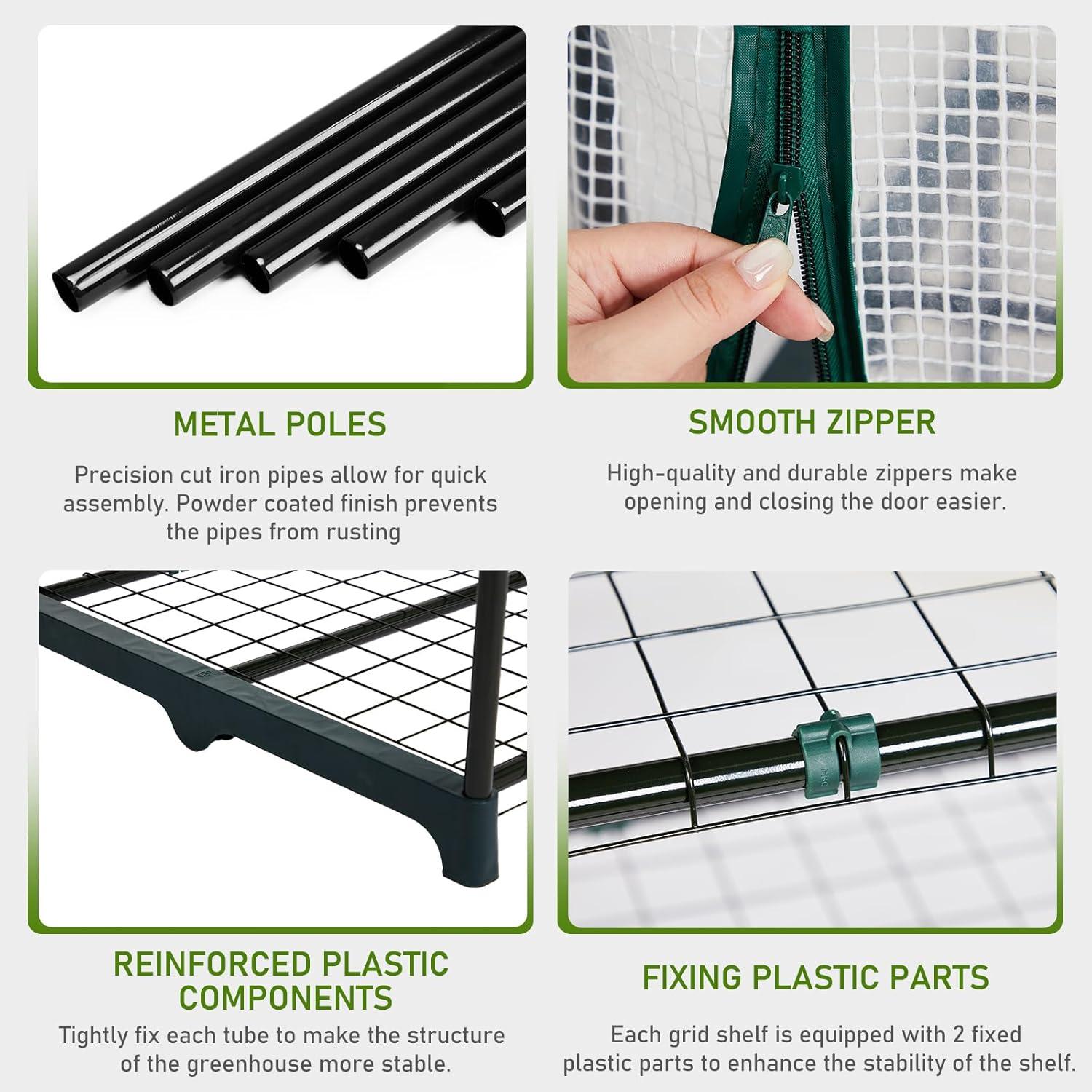 METAL POLES

Precision cut iron pipes allow for quick assembly. Powder coated finish prevents the pipes from rusting

SMOOTH ZIPPER

High-quality and durable zippers make opening and closing the door easier.

REINFORCED PLASTIC COMPONENTS

Tightly fix each tube to make the structure of the greenhouse more stable.

FIXING PLASTIC PARTS

Each grid shelf is equipped with 2 fixed plastic parts to enhance the stability of the shelf.