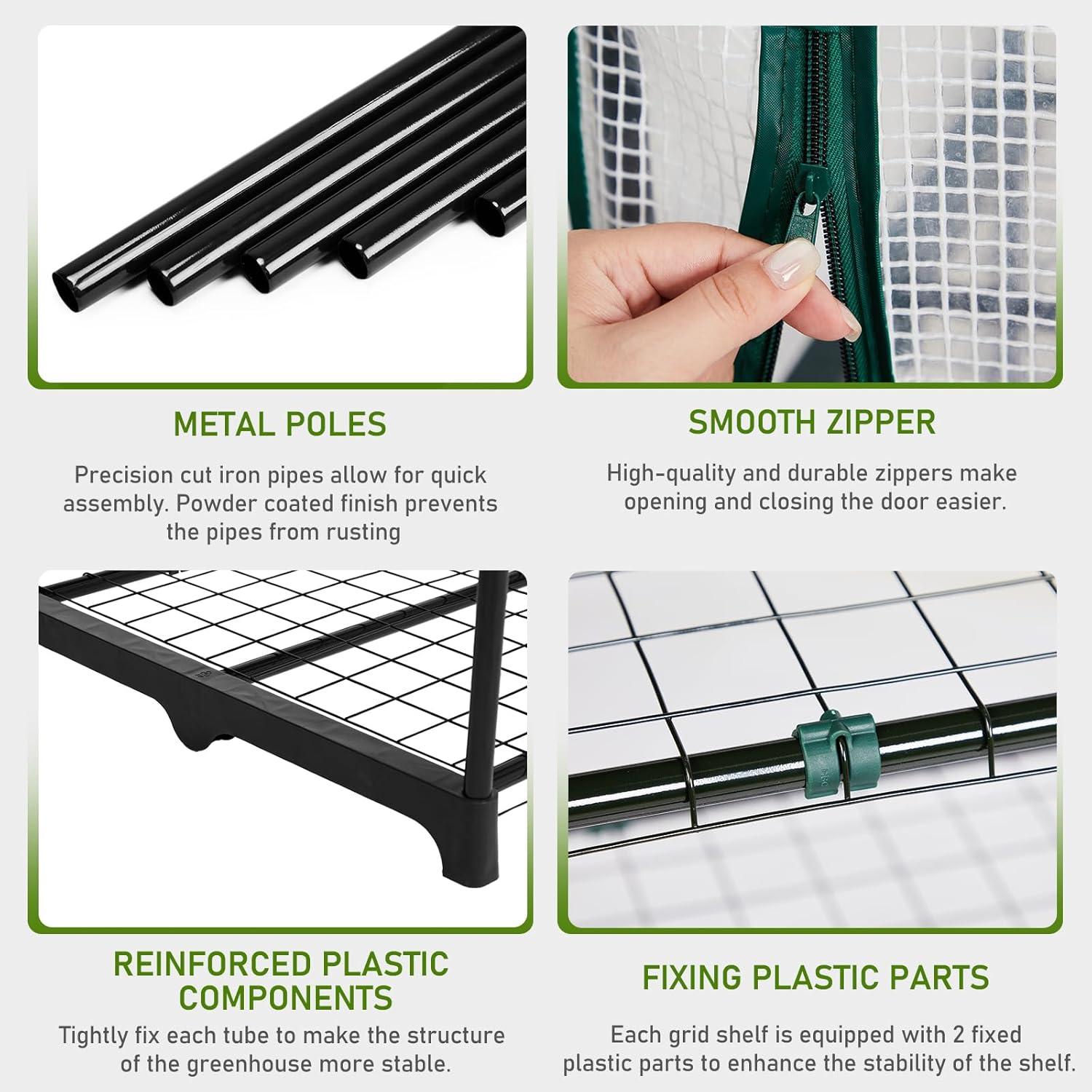 METAL POLES

Precision cut iron pipes allow for quick assembly. Powder coated finish prevents the pipes from rusting

SMOOTH ZIPPER

High-quality and durable zippers make opening and closing the door easier.

REINFORCED PLASTIC COMPONENTS

Tightly fix each tube to make the structure of the greenhouse more stable.

FIXING PLASTIC PARTS

Each grid shelf is equipped with 2 fixed plastic parts to enhance the stability of the shelf.