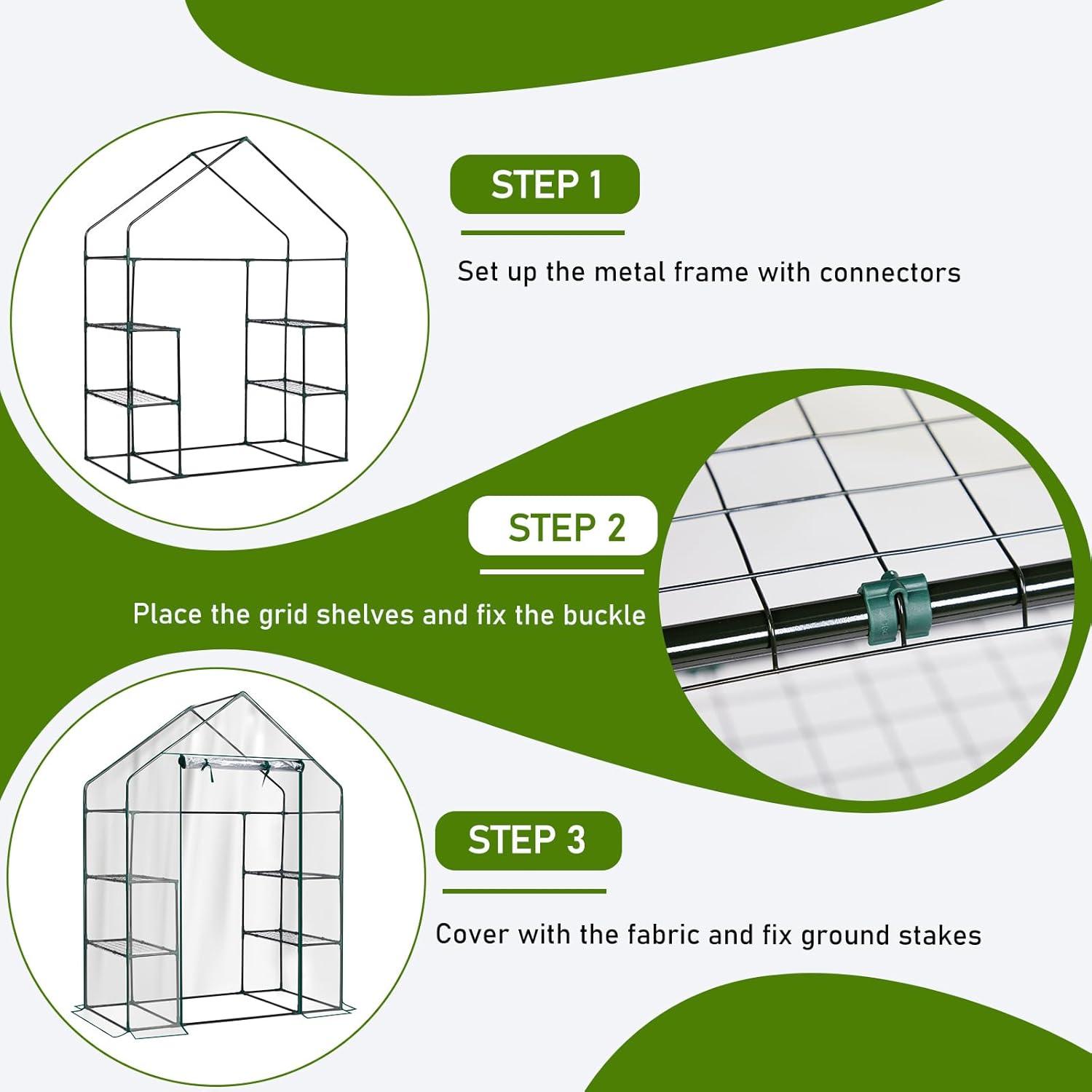 STEP 1

Set up the metal frame with connectors

STEP 2

Place the grid shelves and fix the buckle

STEP 3

Cover with the fabric and fix ground stakes