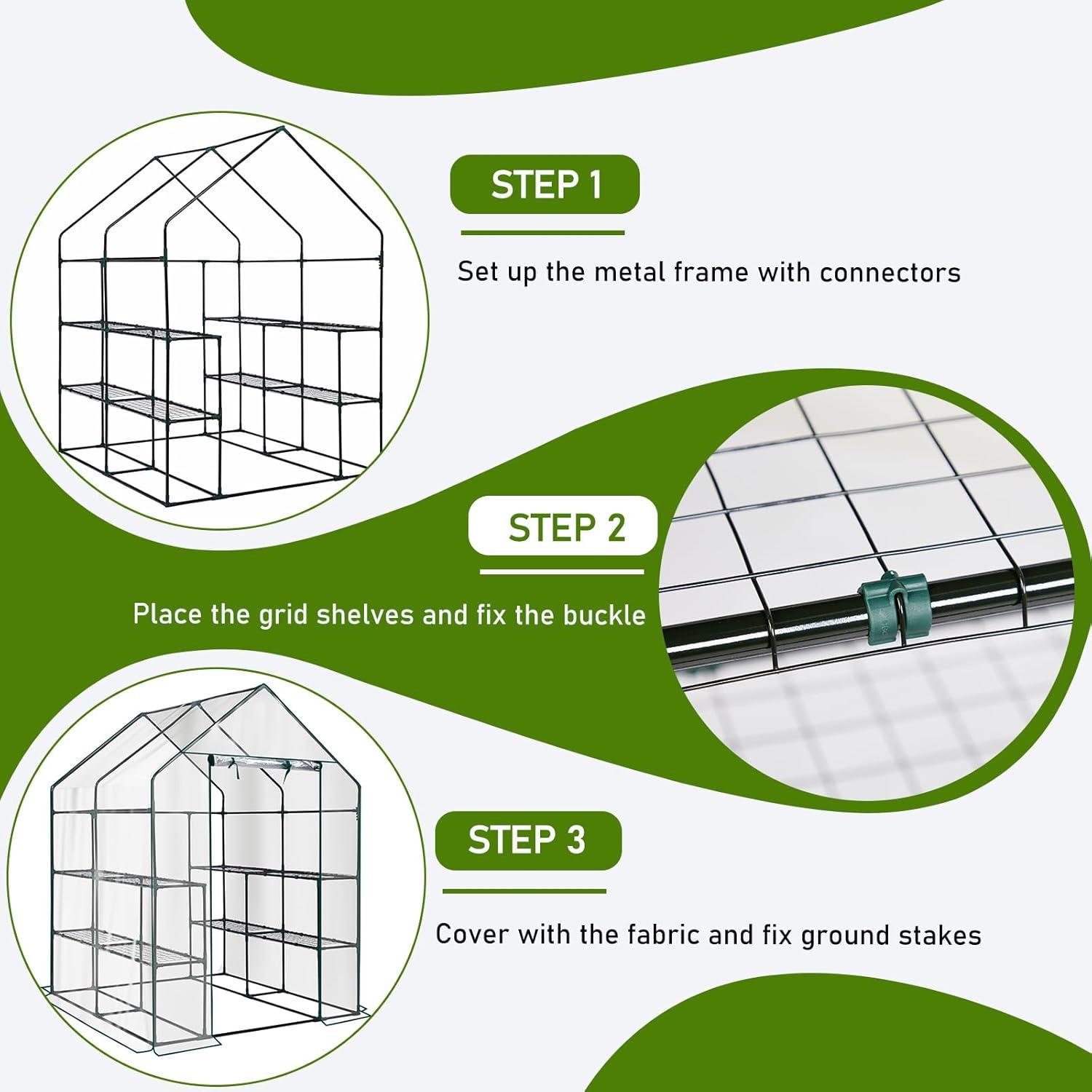 STEP 1

Set up the metal frame with connectors

STEP 2

Place the grid shelves and fix the buckle

STEP 3

Cover with the fabric and fix ground stakes