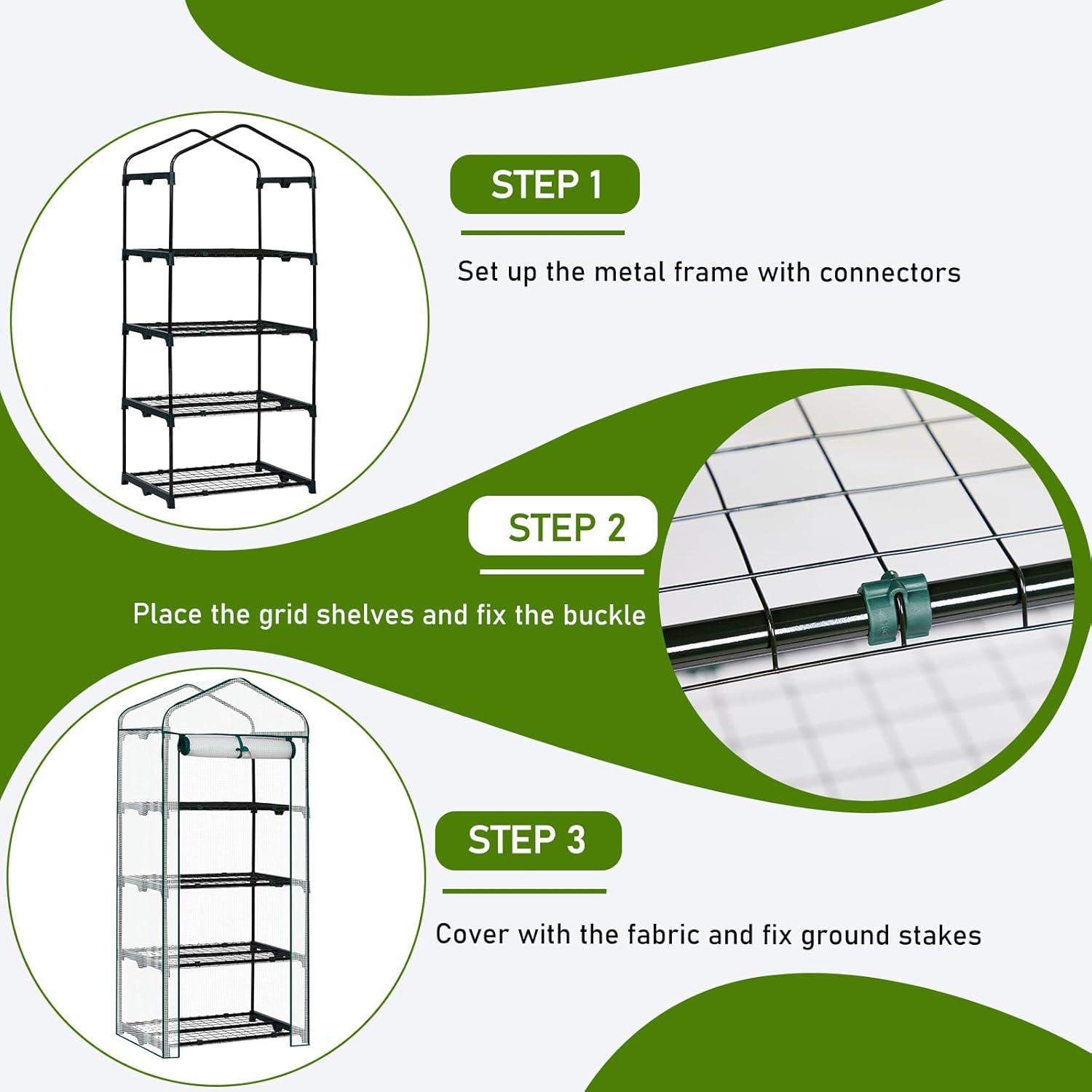 STEP 1

Set up the metal frame with connectors

STEP 2

Place the grid shelves and fix the buckle

STEP 3

Cover with the fabric and fix ground stakes