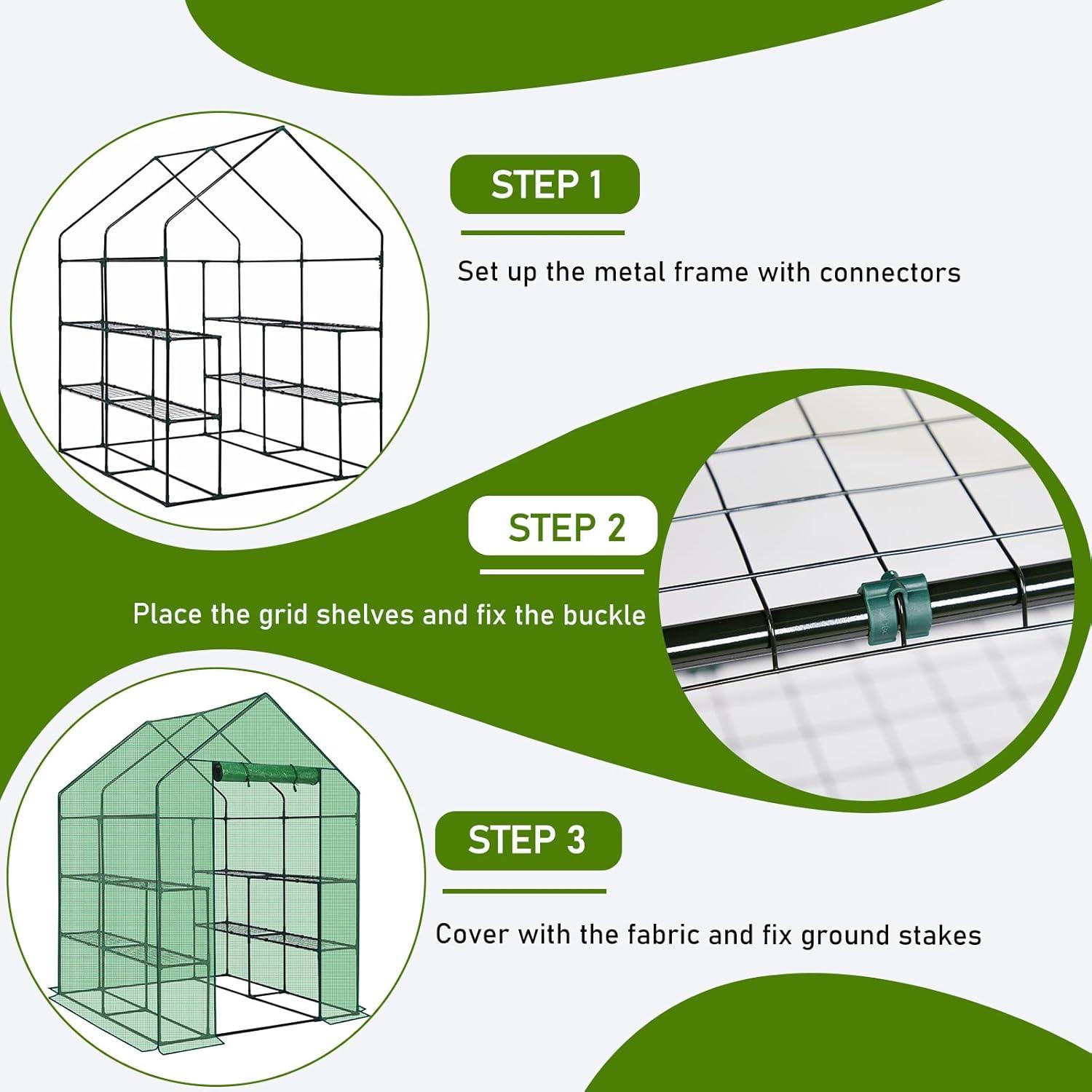 STEP 1

Set up the metal frame with connectors

STEP 2

Place the grid shelves and fix the buckle

STEP 3

Cover with the fabric and fix ground stakes