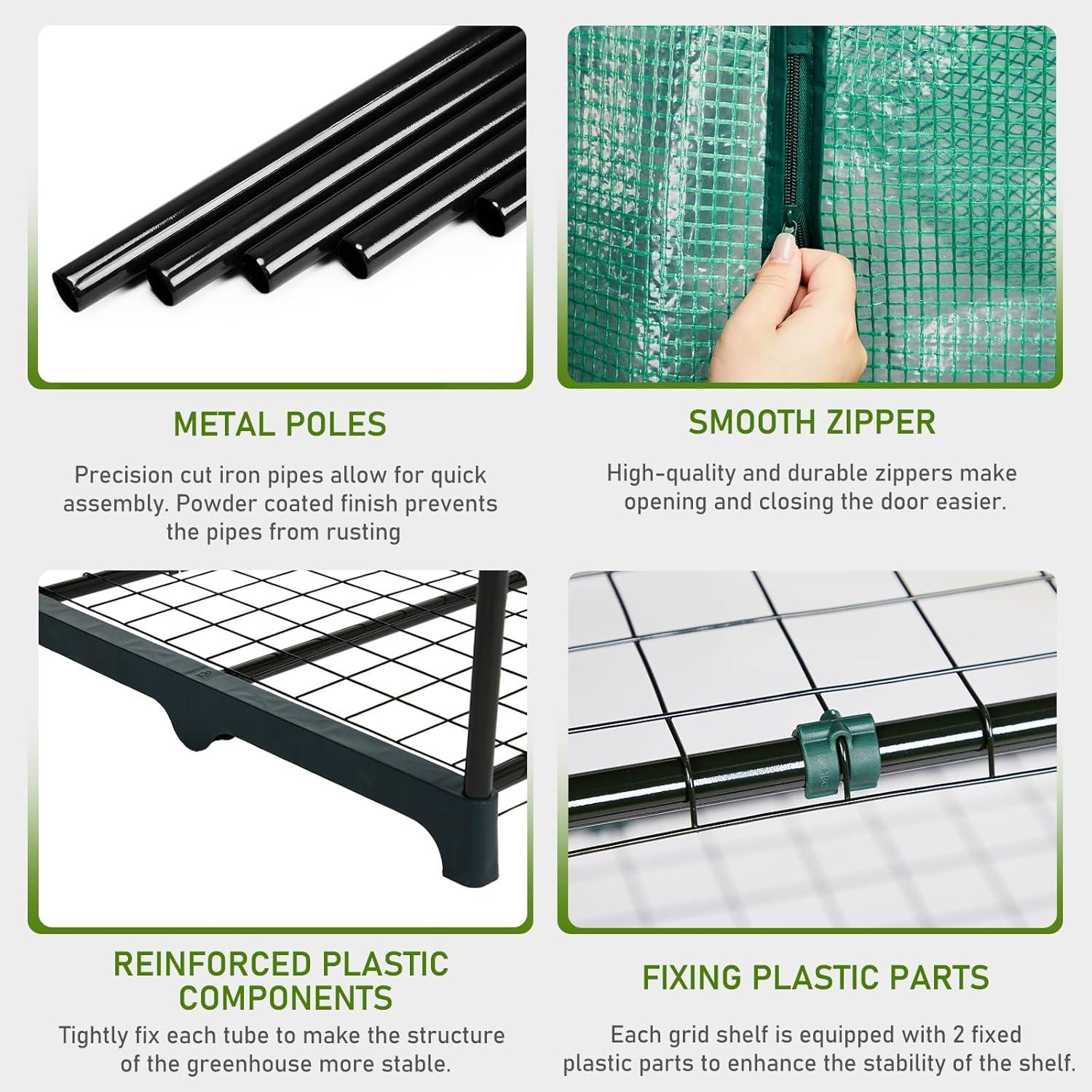 METAL POLES

Precision cut iron pipes allow for quick assembly. Powder coated finish prevents the pipes from rusting

SMOOTH ZIPPER

High-quality and durable zippers make opening and closing the door easier.

REINFORCED PLASTIC COMPONENTS

Tightly fix each tube to make the structure of the greenhouse more stable.

FIXING PLASTIC PARTS

Each grid shelf is equipped with 2 fixed plastic parts to enhance the stability of the shelf.