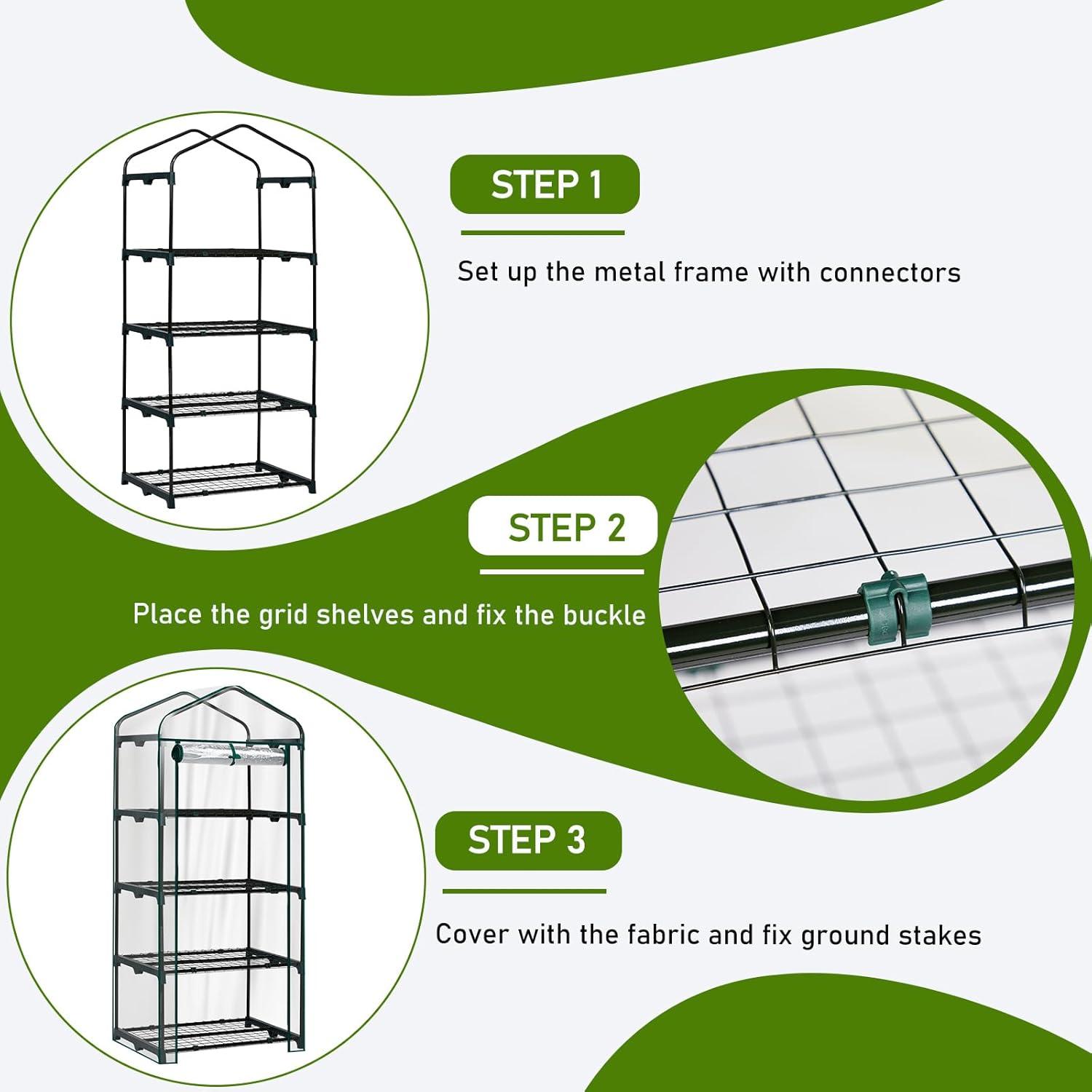 STEP 1

Set up the metal frame with connectors

STEP 2

Place the grid shelves and fix the buckle

STEP 3

Cover with the fabric and fix ground stakes