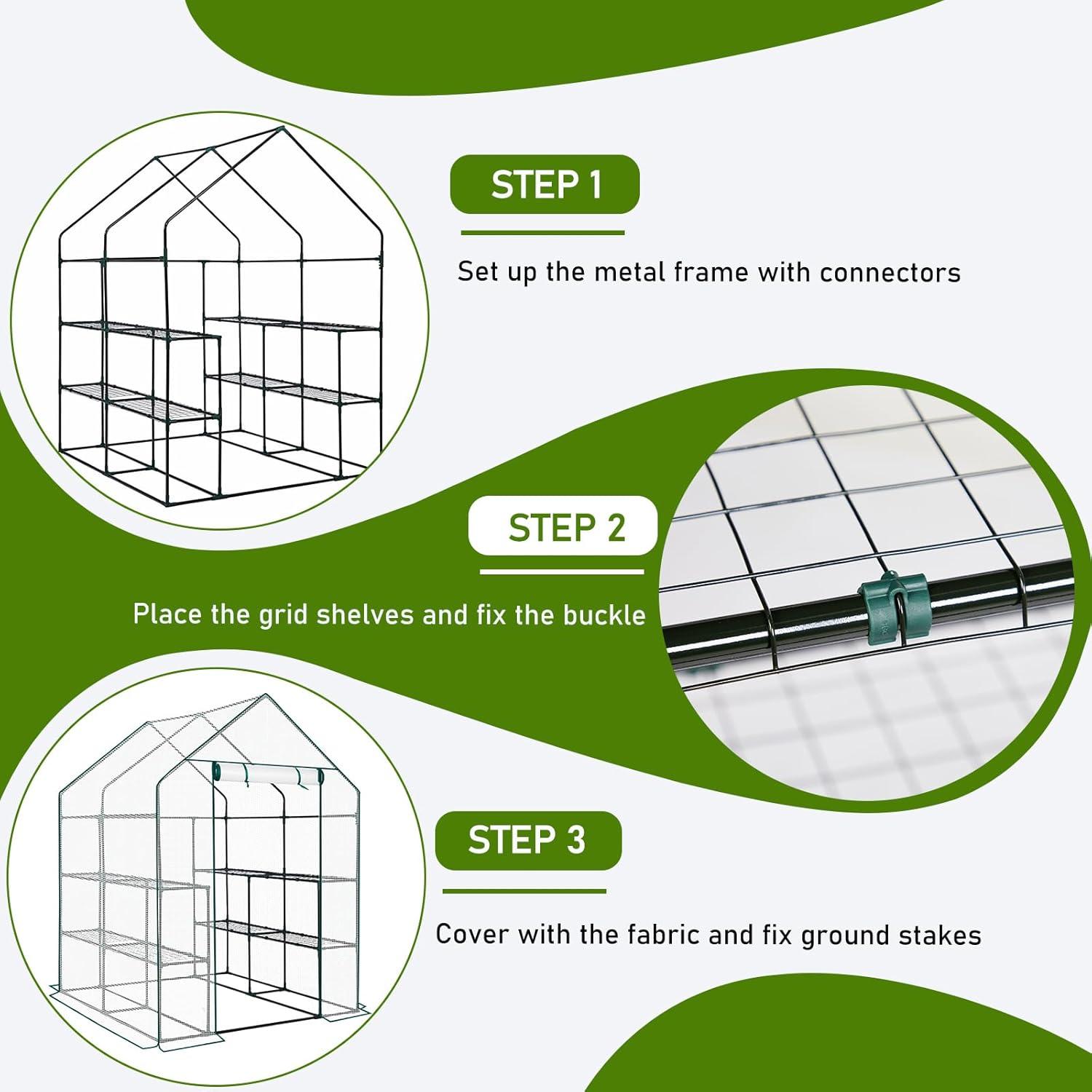 STEP 1

Set up the metal frame with connectors

STEP 2

Place the grid shelves and fix the buckle

STEP 3

Cover with the fabric and fix ground stakes