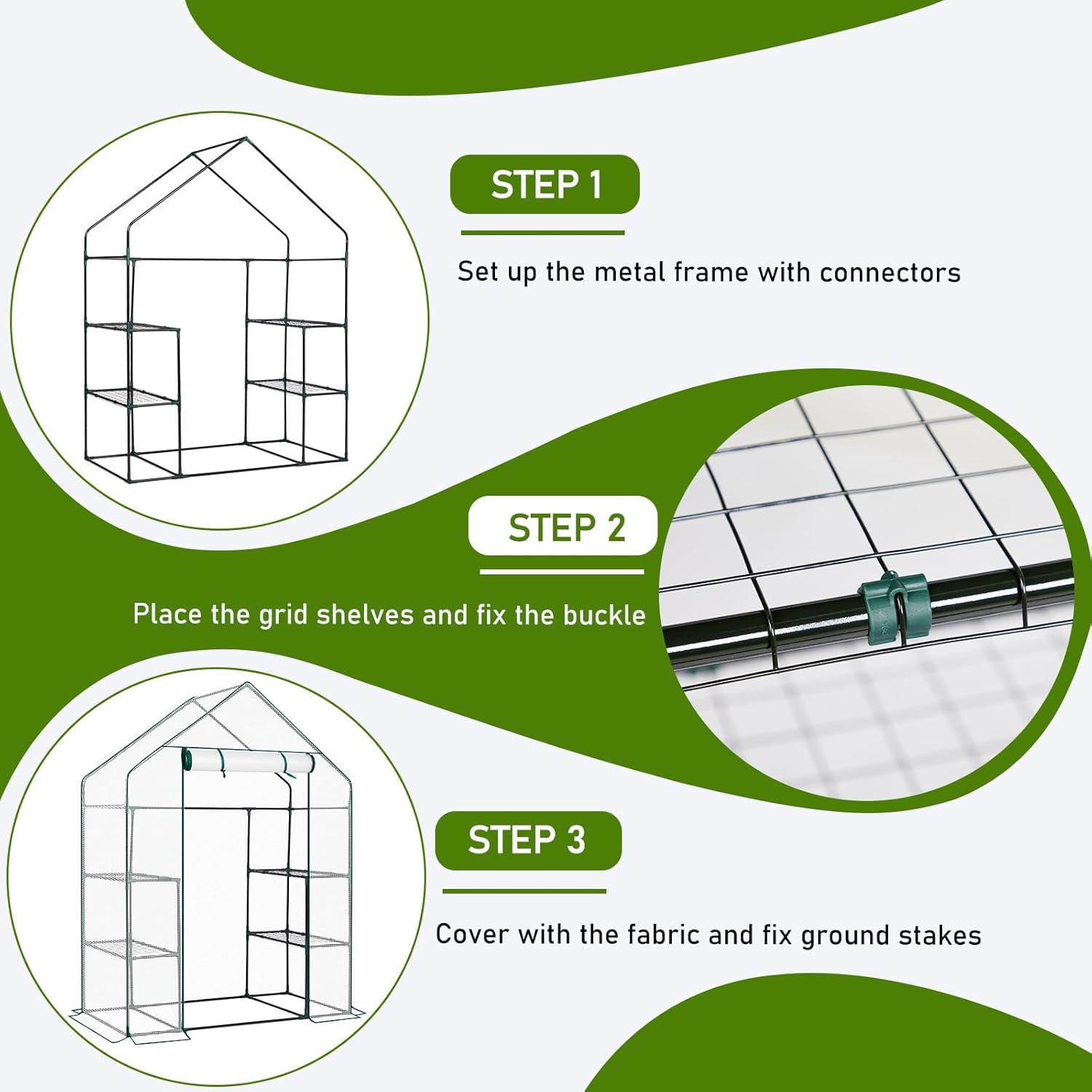 STEP 1

Set up the metal frame with connectors

STEP 2

Place the grid shelves and fix the buckle

STEP 3

Cover with the fabric and fix ground stakes