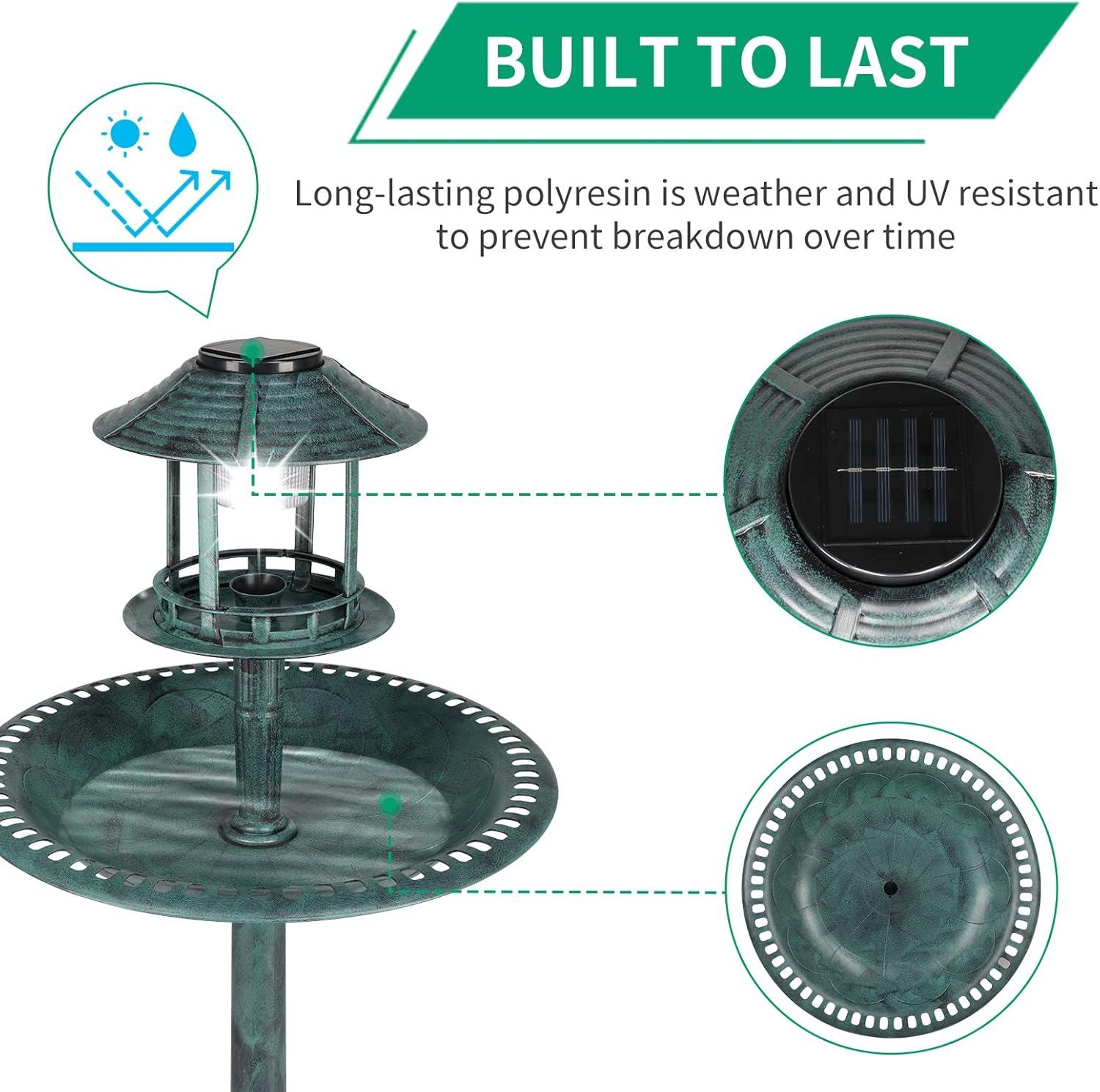 BUILT TO LAST

Long-lasting polyresin is weather and UV resistant to prevent breakdown over time