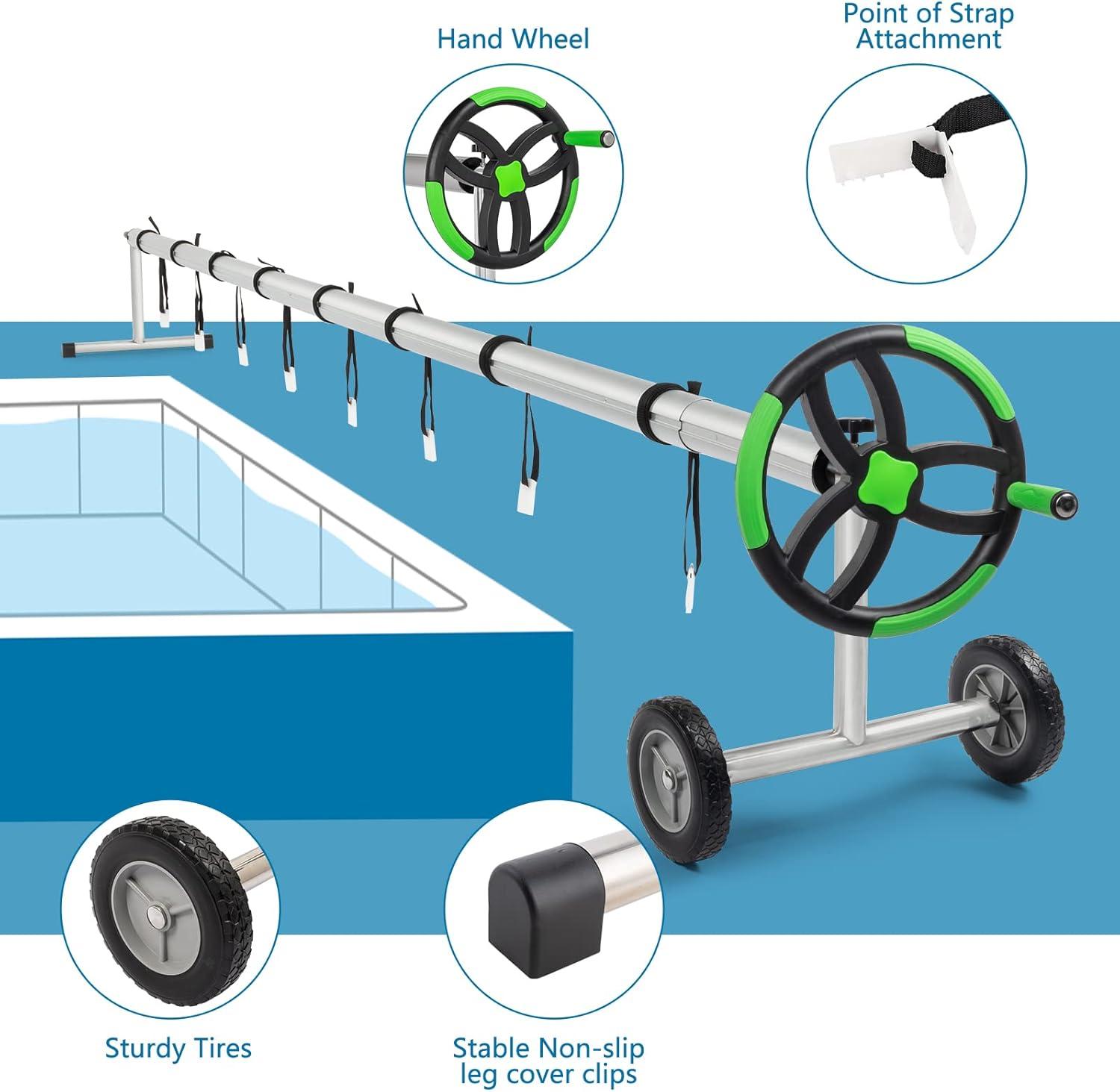 Hand Wheel

Point of Strap Attachment

Sturdy Tires

Stable Non-slip leg cover clips