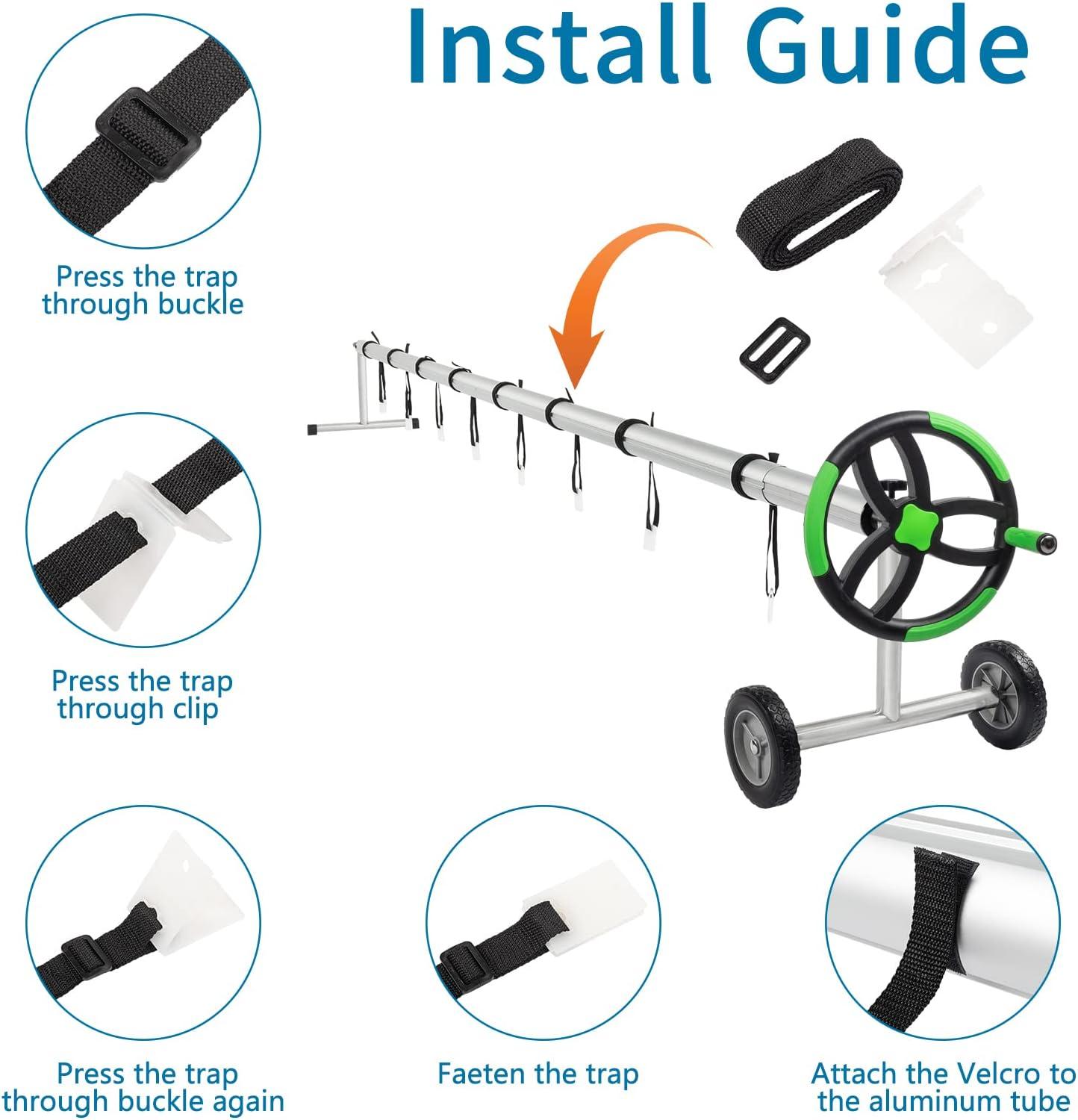 Install Guide

Press the trap through buckle

Press the trap through clip

Press the trap through buckle again

Faeten the trap

Attach the Velcro to the aluminum tube