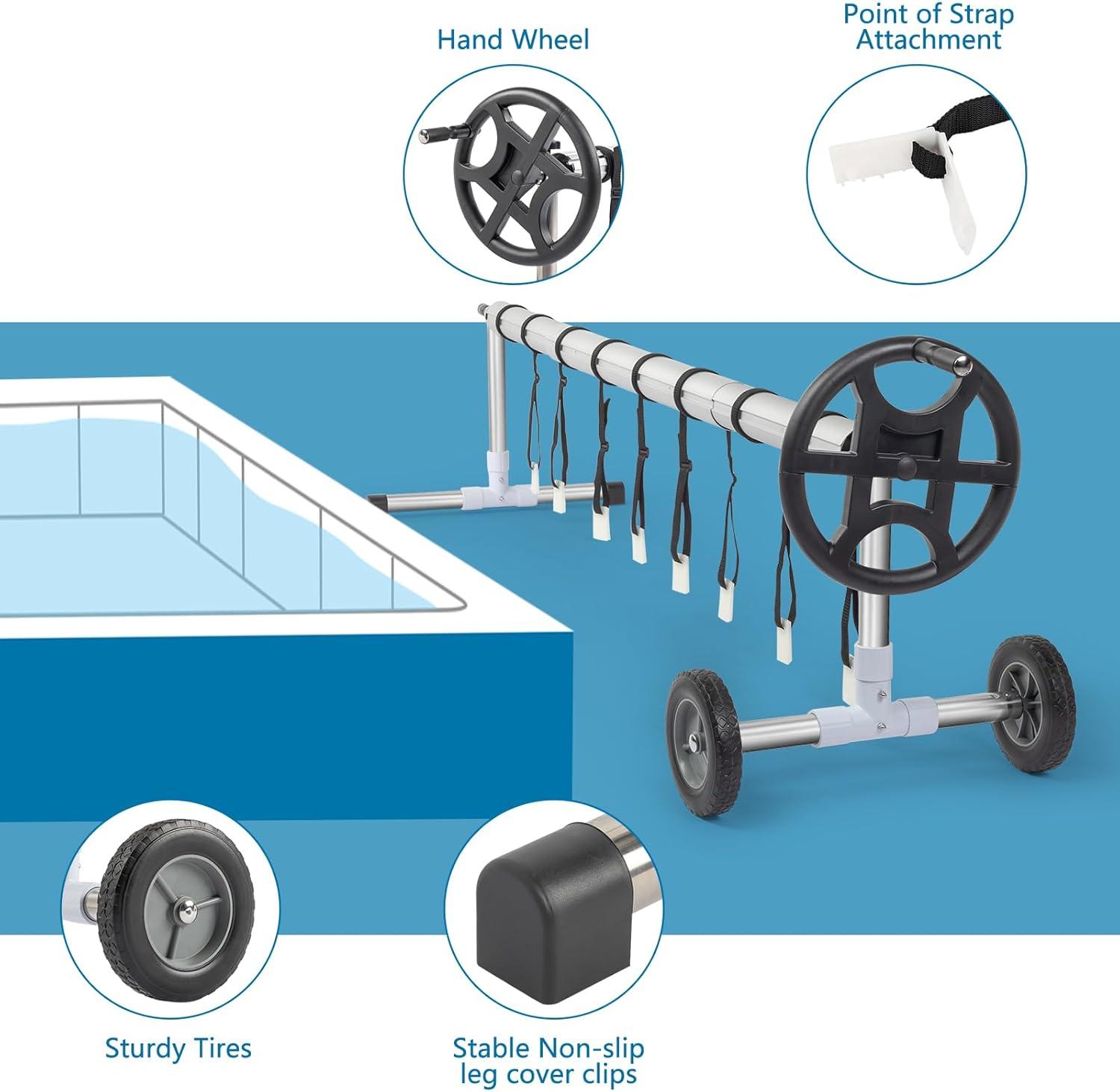 Hand Wheel

Point of Strap Attachment

Sturdy Tires

Stable Non-slip leg cover clips