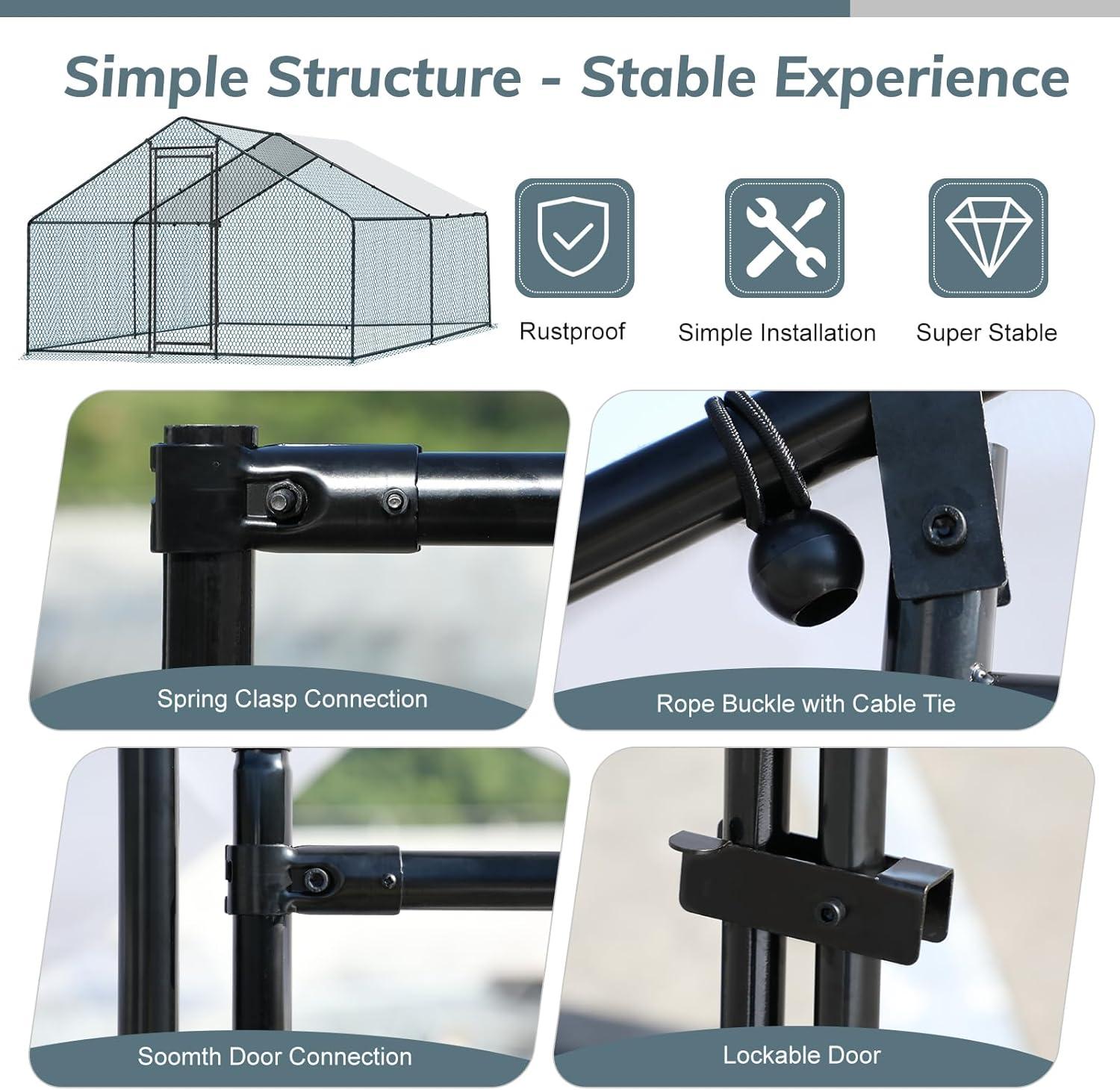 Simple Structure - Stable Experience

Rustproof

Simple Installation

Super Stable

Spring Clasp Connection

Rope Buckle with Cable Tie

Soomth Door Connection

Lockable Door