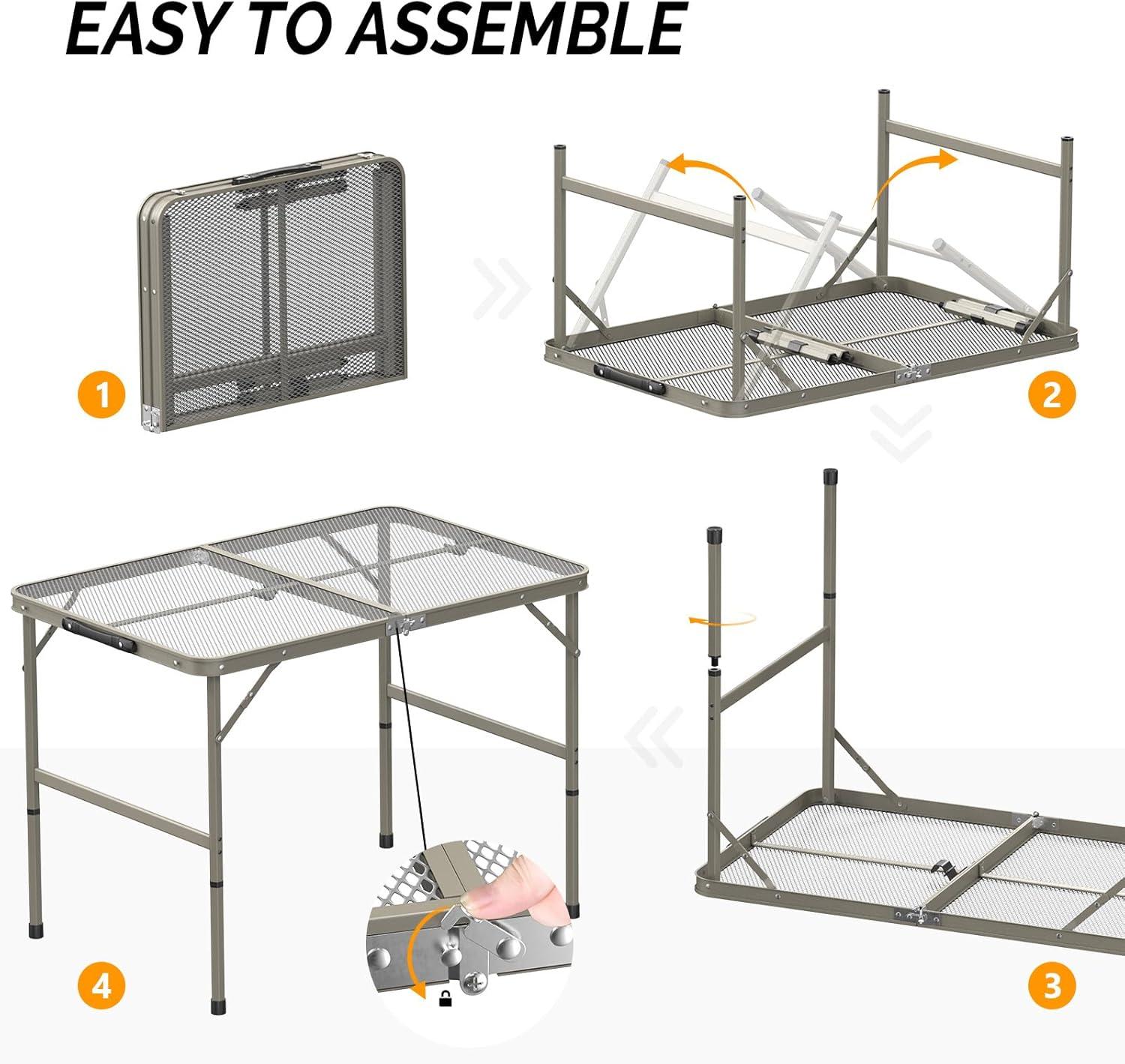 EASY TO ASSEMBLE

1

2

4

3