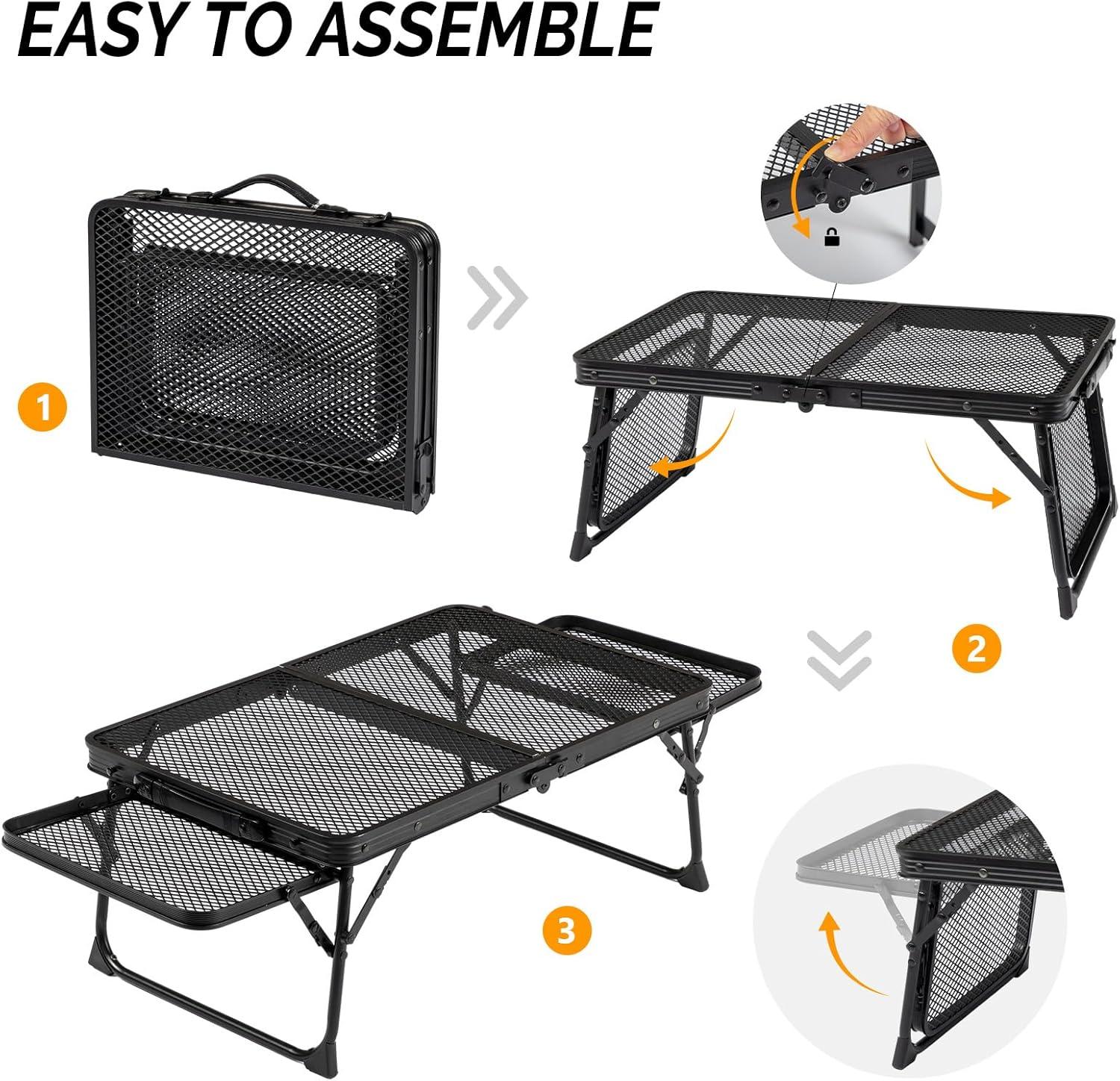 EASY TO ASSEMBLE

1

2

3