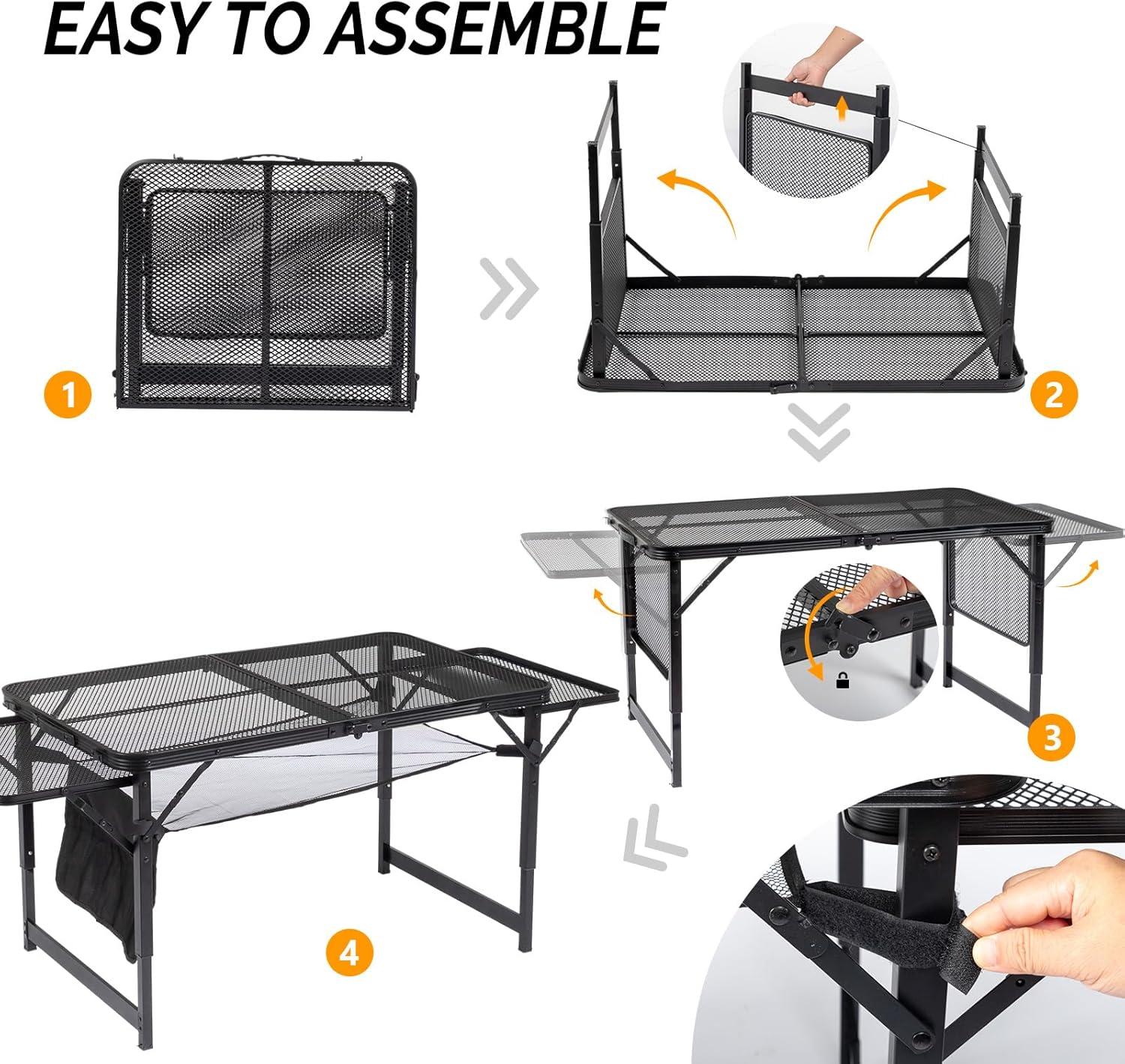 EASY TO ASSEMBLE

1

2

3

4