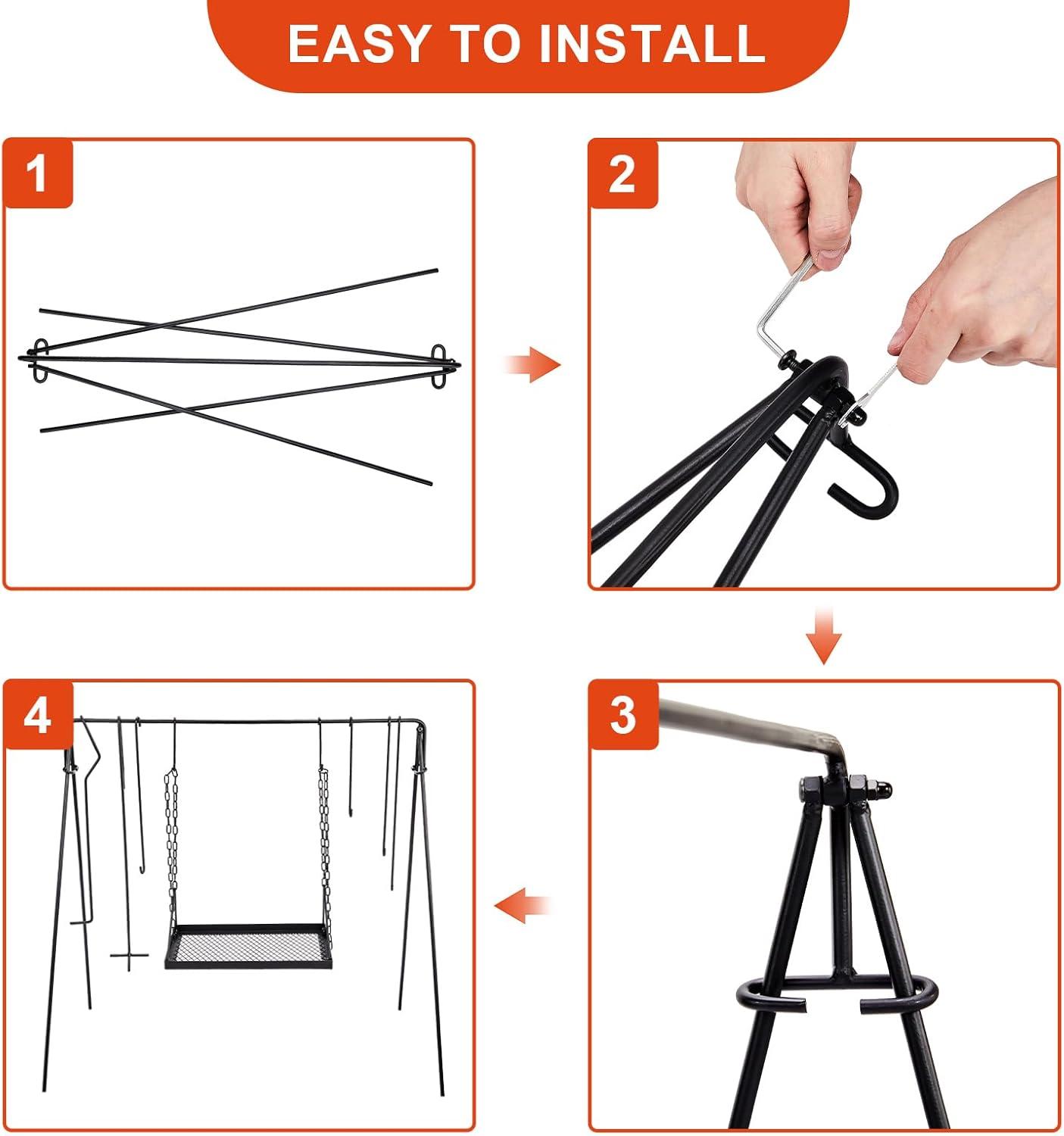 EASY TO INSTALL

1

2

3

4