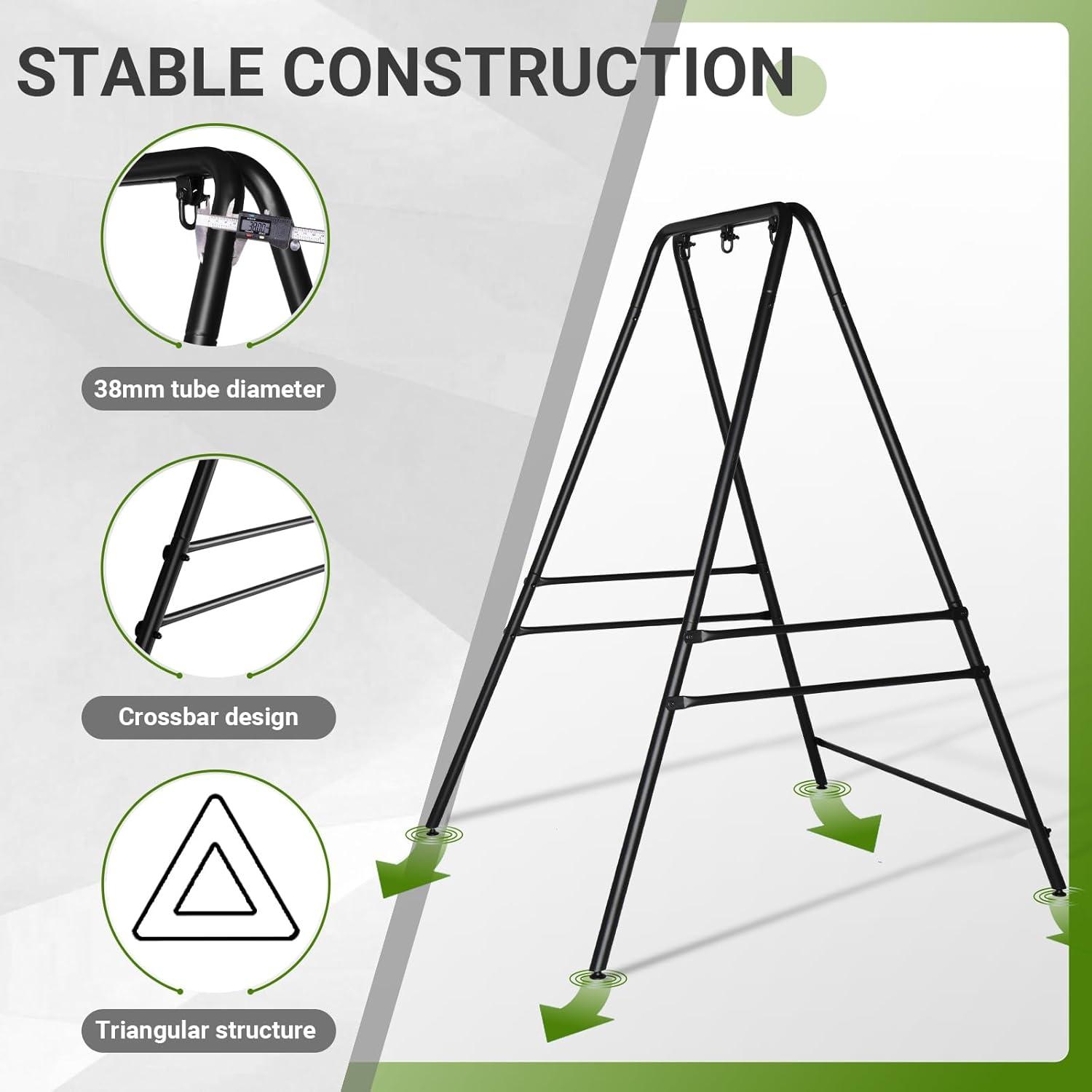 STABLE CONSTRUCTION

38.00

38mm tube diameter

Crossbar design

Triangular structure