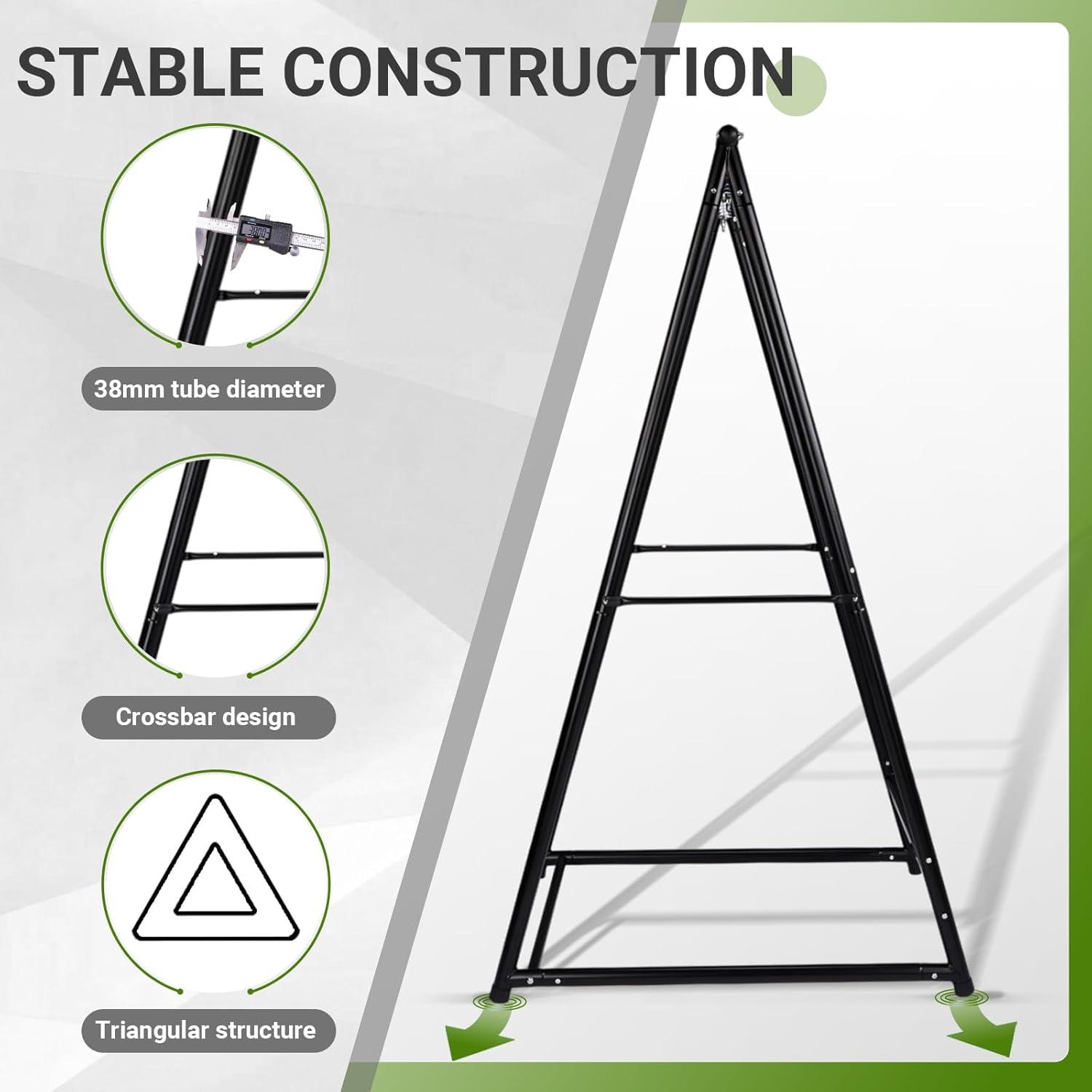 STABLE CONSTRUCTION

38.00

38mm tube diameter

Crossbar design

Triangular structure