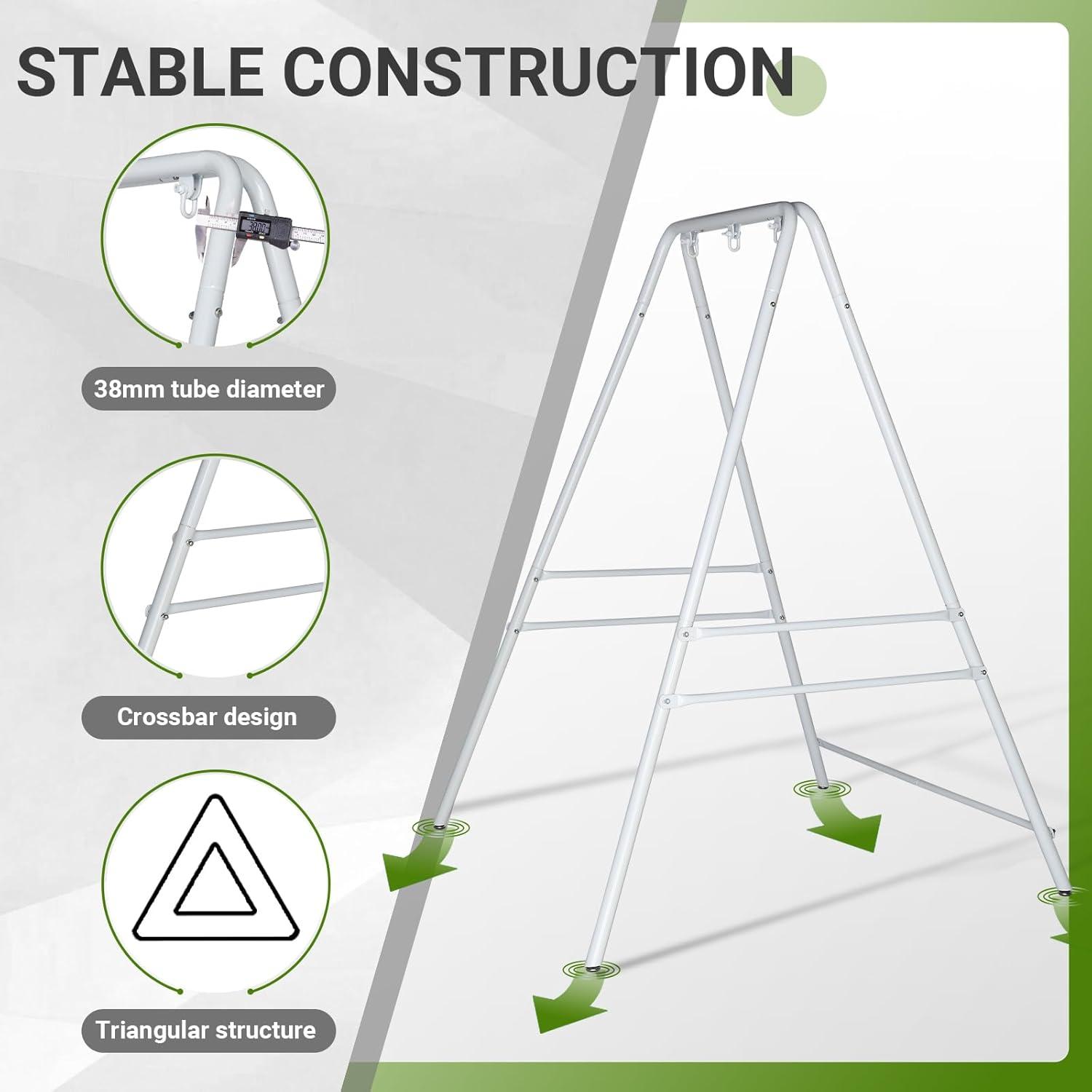 STABLE CONSTRUCTION

38.00

38mm tube diameter

Crossbar design

Triangular structure