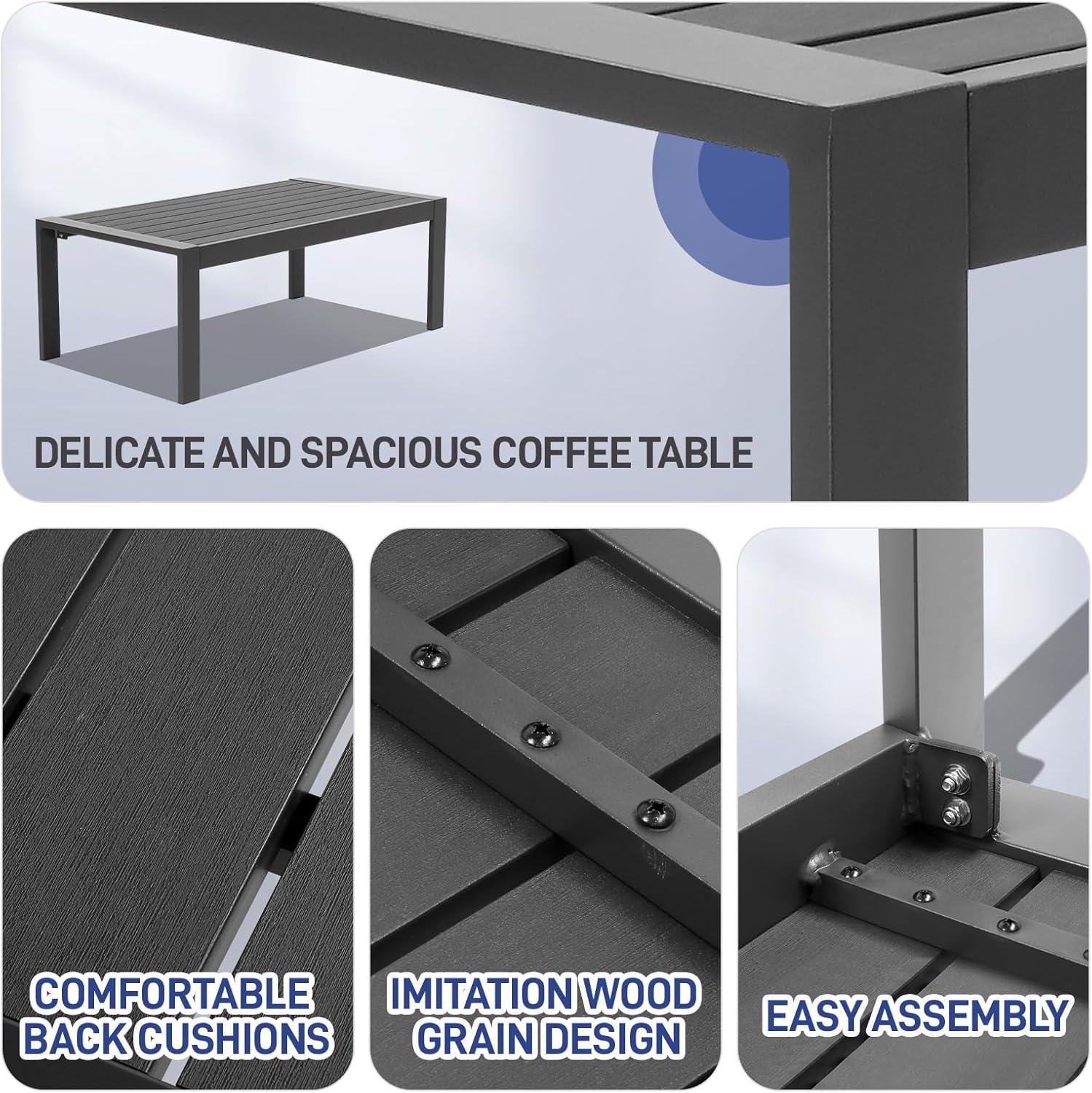 DELICATE AND SPACIOUS COFFEE TABLE

COMFORTABLE BACK CUSHIONS

IMITATION WOOD GRAIN DESIGN

EASY ASSEMBLY