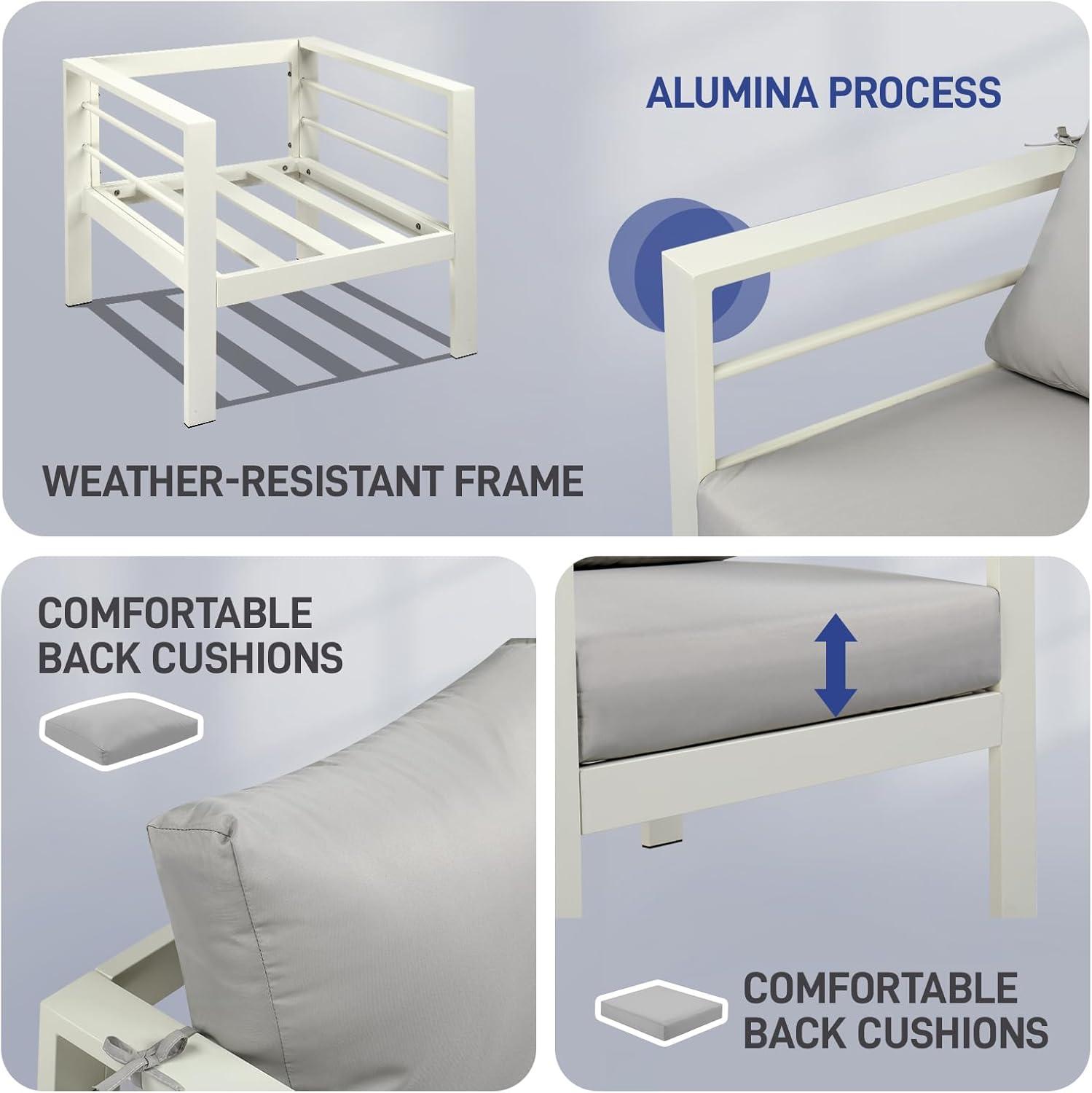 ALUMINA PROCESS

WEATHER-RESISTANT FRAME

COMFORTABLE BACK CUSHIONS

COMFORTABLE BACK CUSHIONS