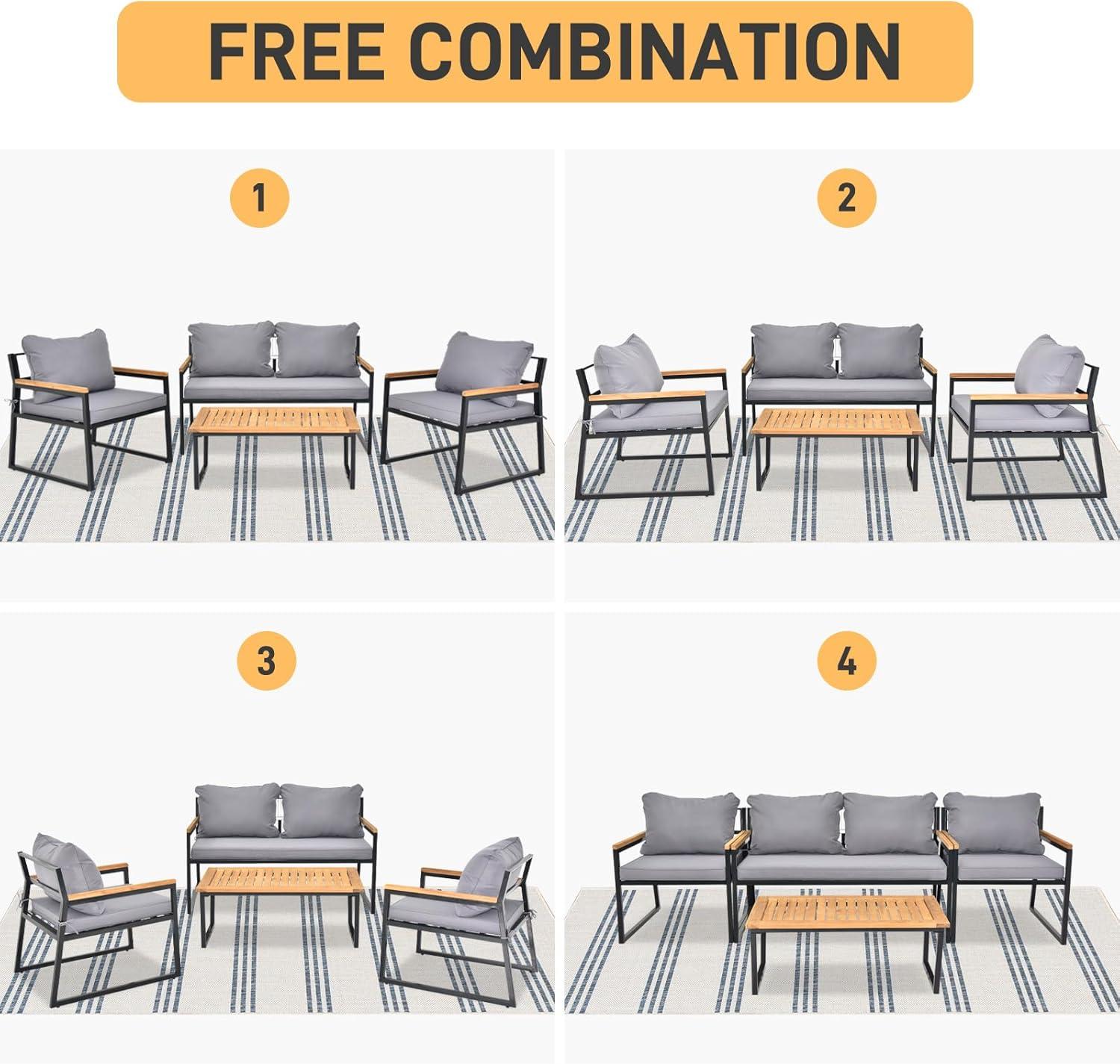 FREE COMBINATION

1

2

3

4