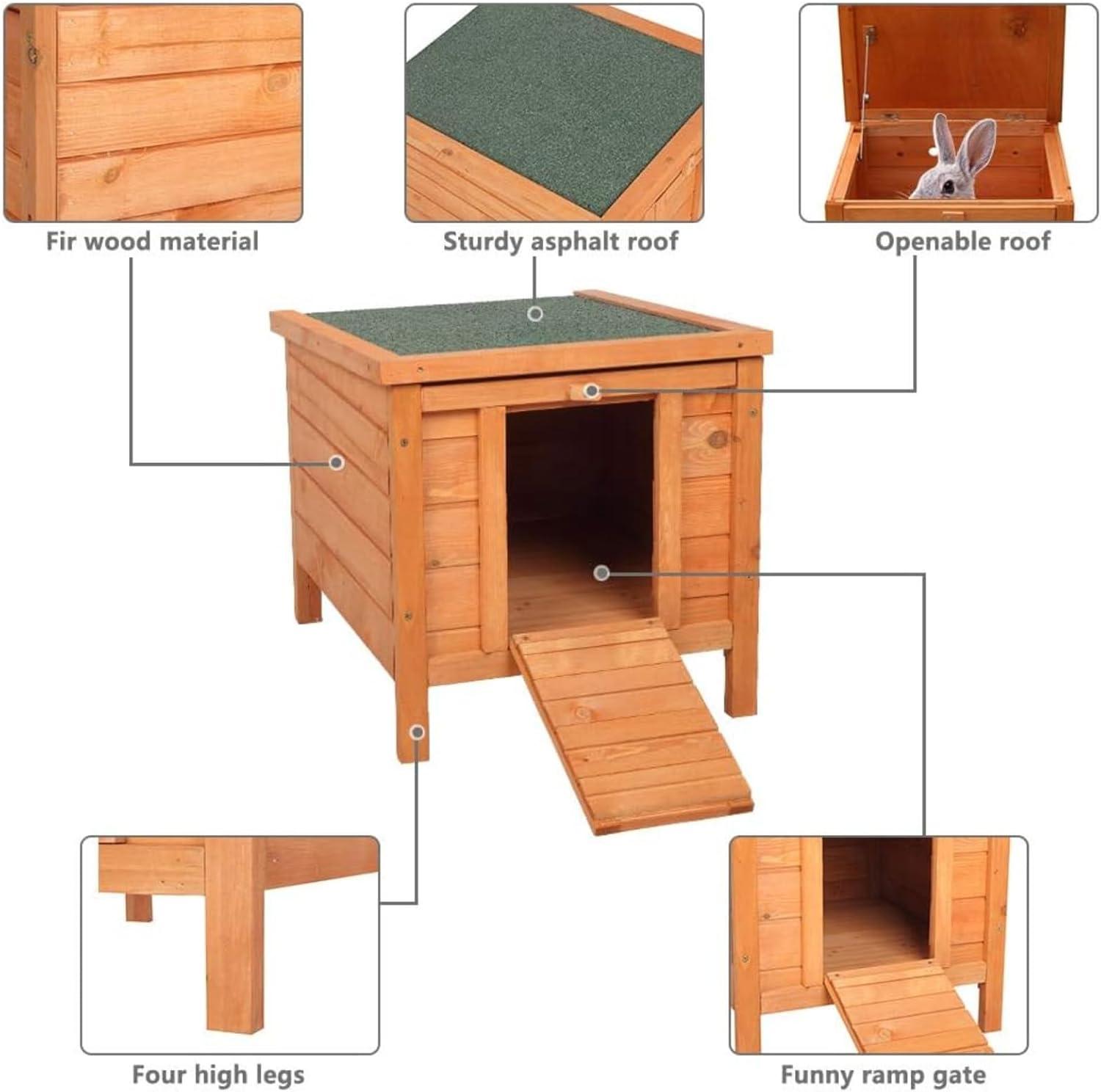 Fir wood material

Sturdy asphalt roof

Openable roof

Four high legs

Funny ramp gate